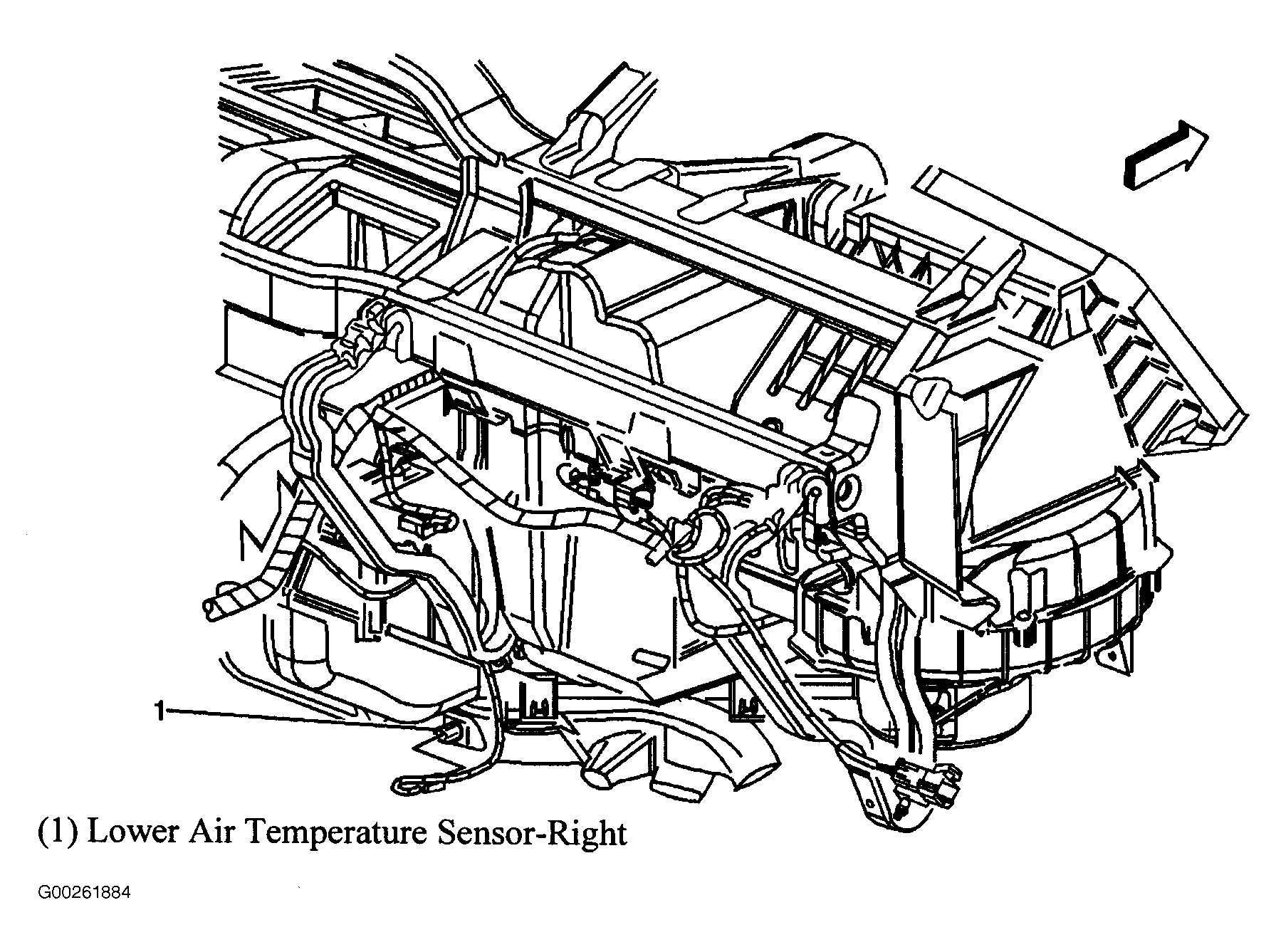 1

(1) Lower Air Temperature Sensor-Right

G00261884