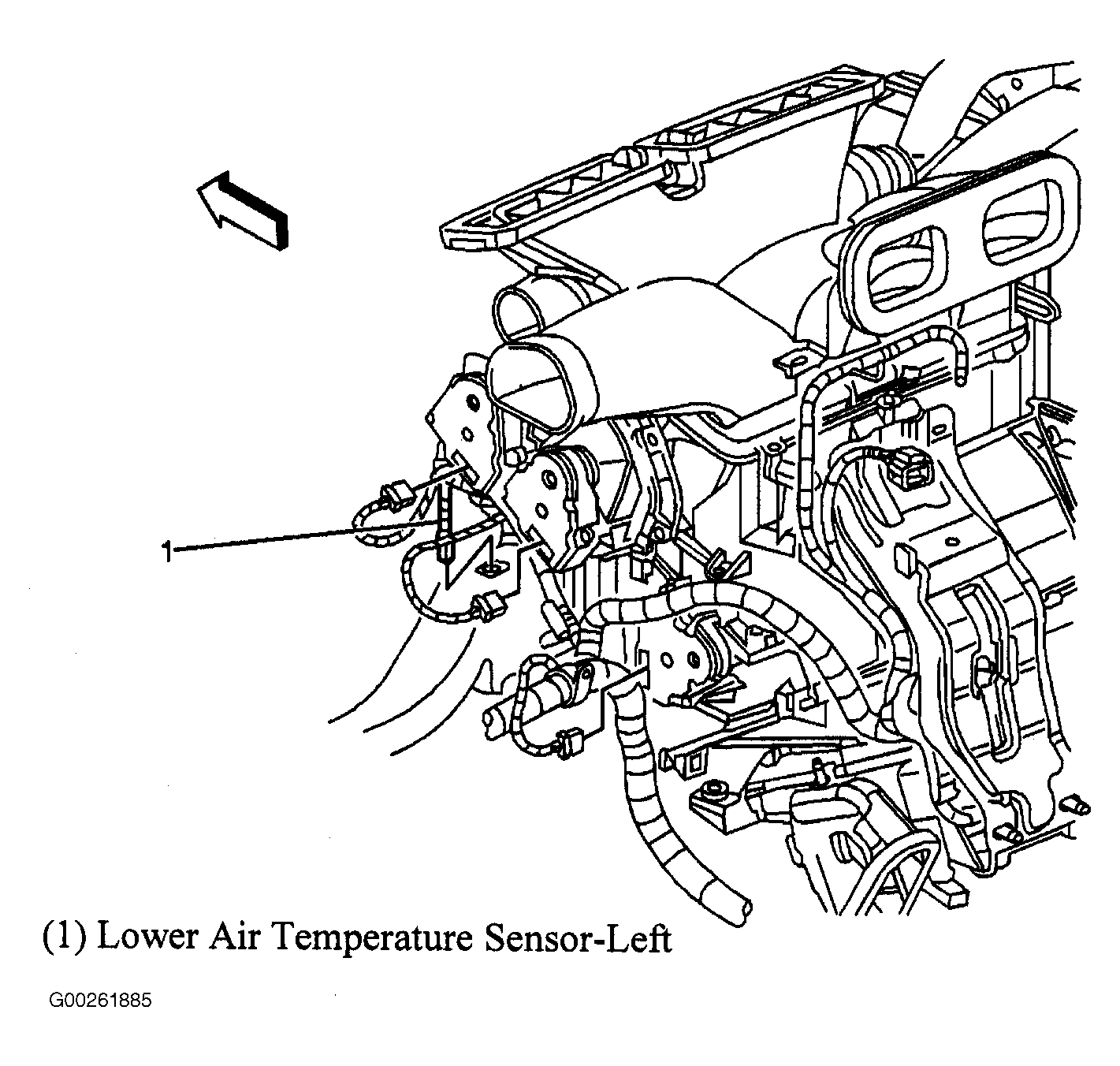 1

(1) Lower Air Temperature Sensor-Left

G00261885