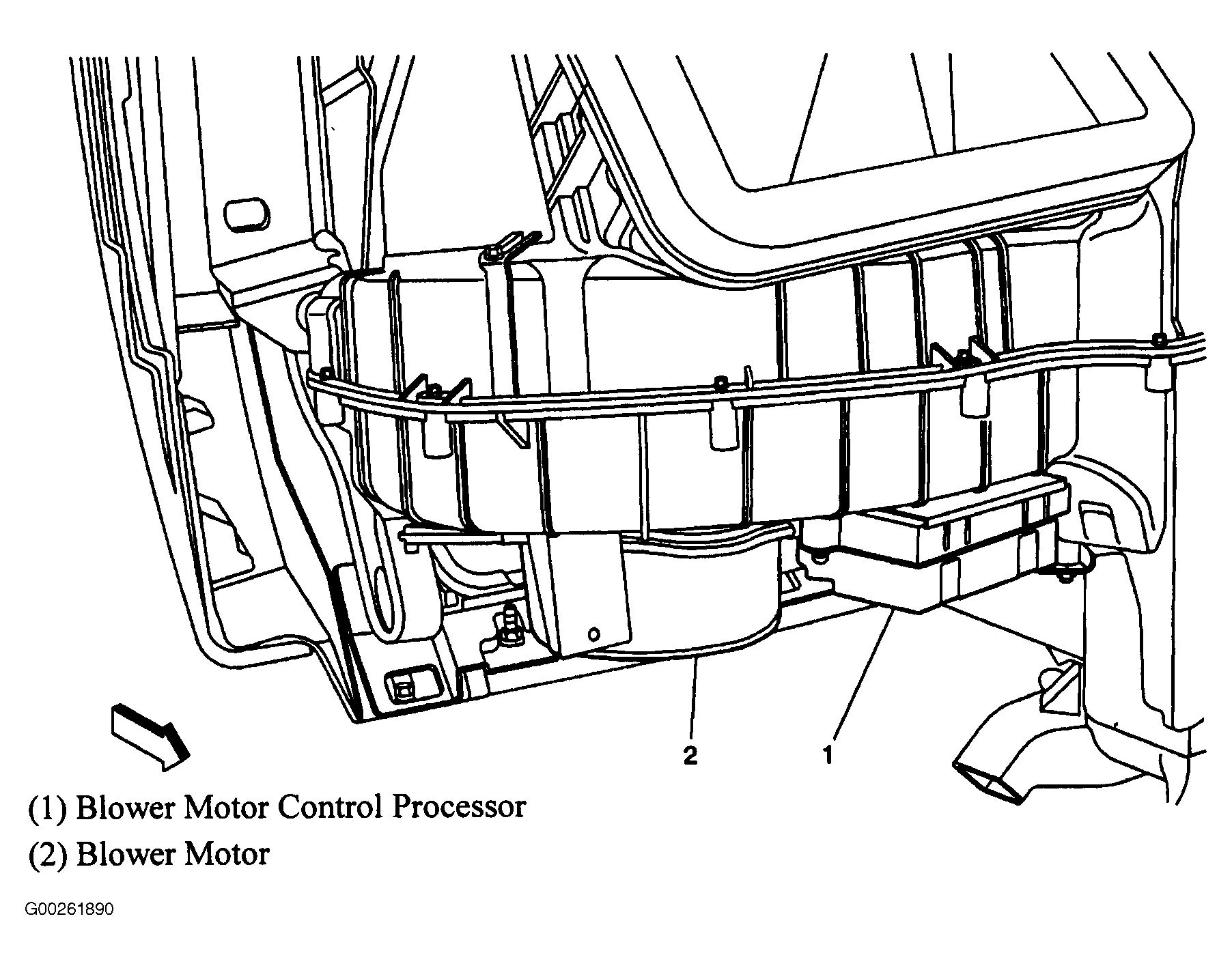 2

1

(1) Blower Motor Control Processor

(2) Blower Motor

G00261890