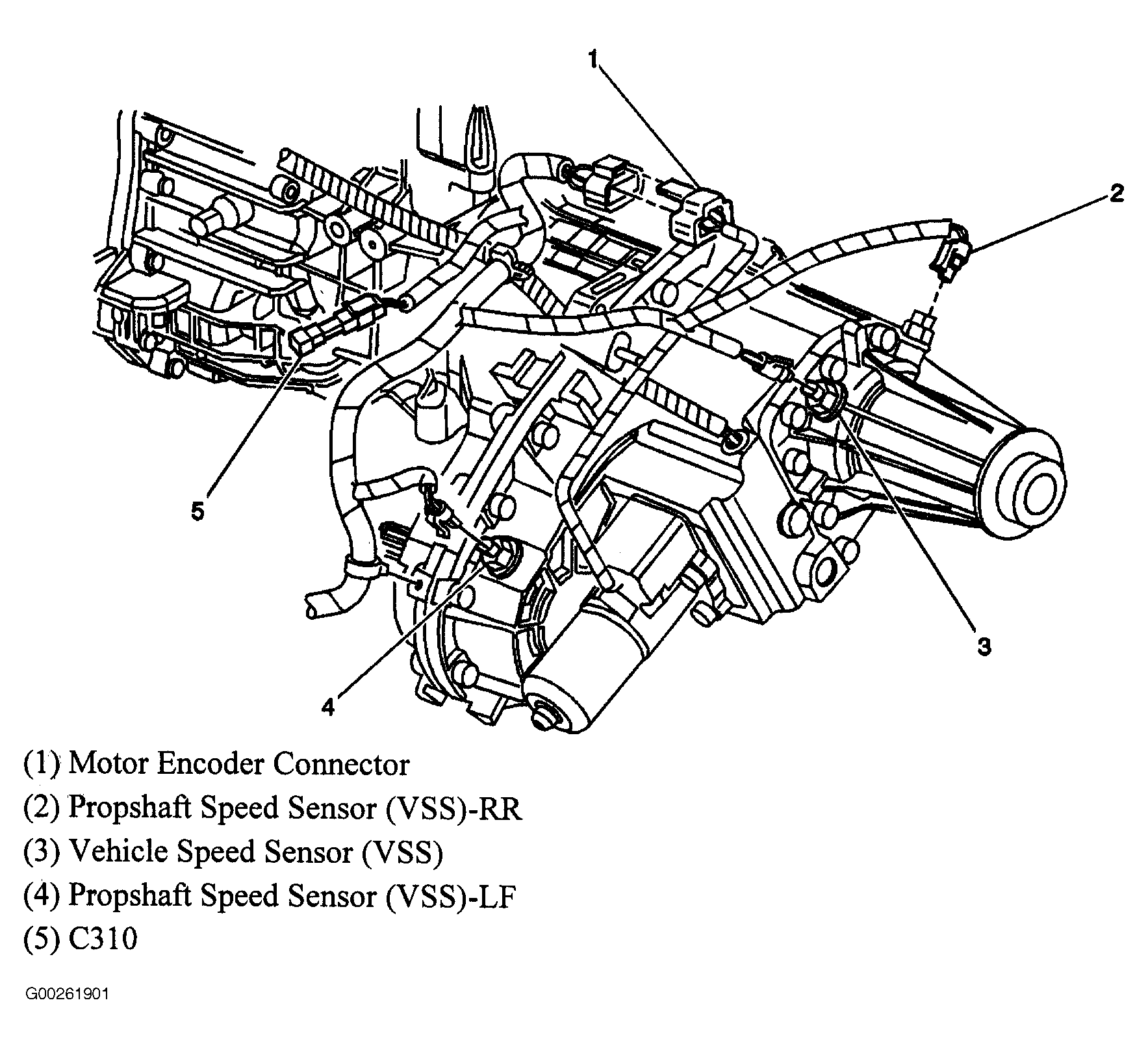 1

2

5

3

4

(1) Motor Encoder Connector
(2) Propshaft Speed Sensor (VSS)-RR
(3) Vehicle Speed Sensor (VSS)
(4) Propshaft Speed Sensor (VSS)-LF
(5) C310

G00261901