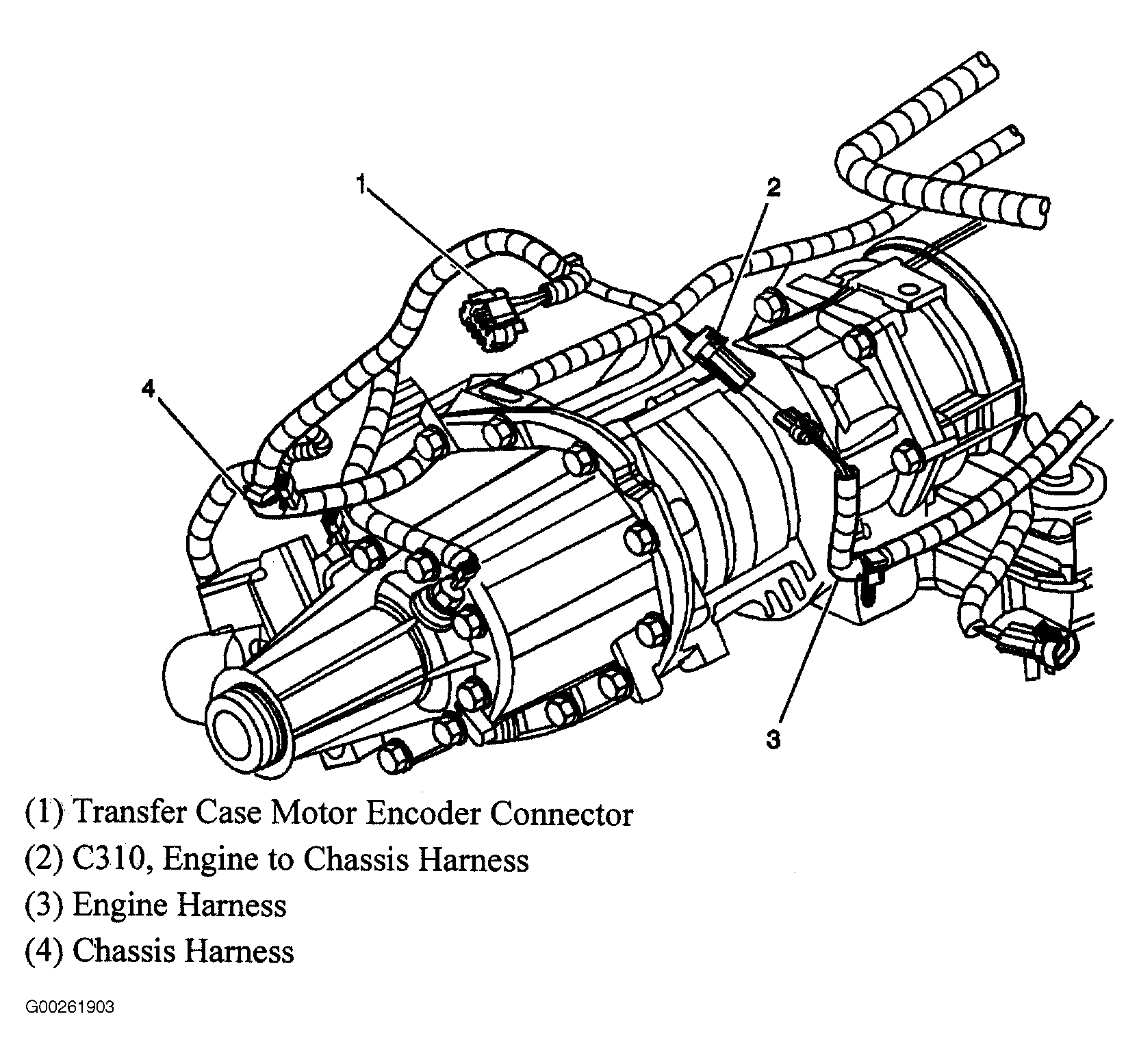 1
2
4
3

(1) Transfer Case Motor Encoder Connector
(2) C310, Engine to Chassis Harness
(3) Engine Harness
(4) Chassis Harness

G00261903