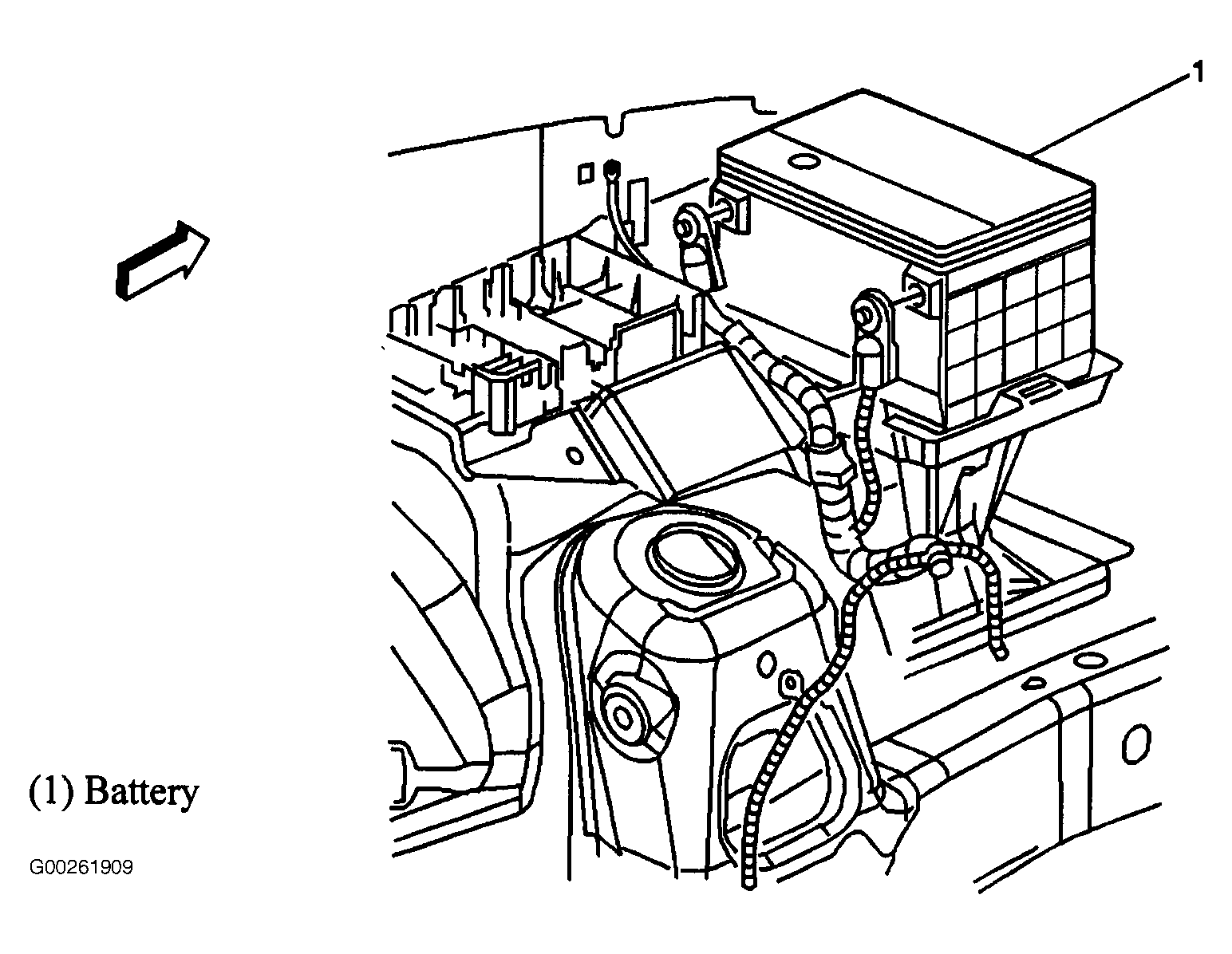 1

(1) Battery

G00261909