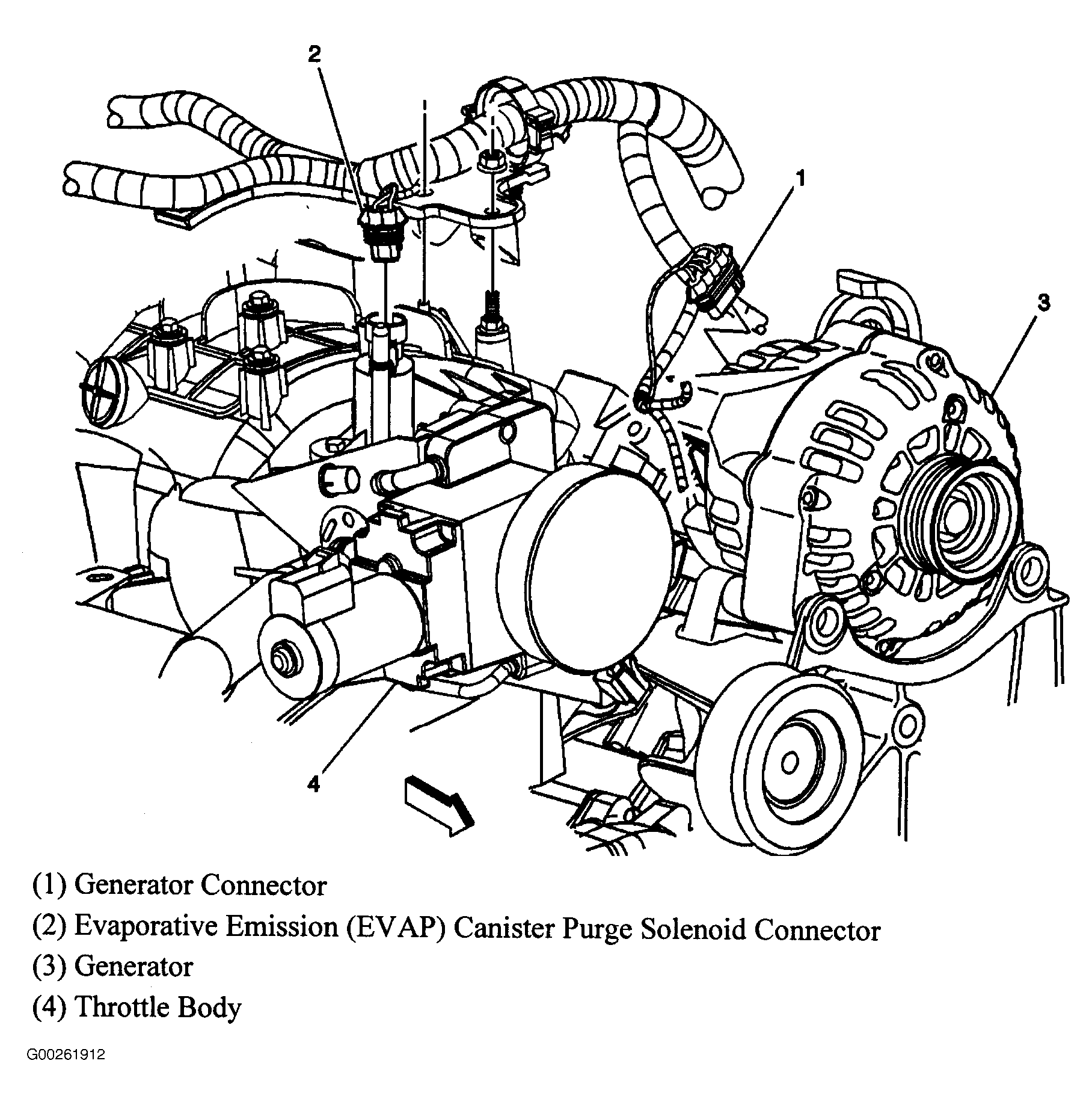 2

1

3

4

(1) Generator Connector
(2) Evaporative Emission (EVAP) Canister Purge Solenoid Connector
(3) Generator
(4) Throttle Body

G00261912