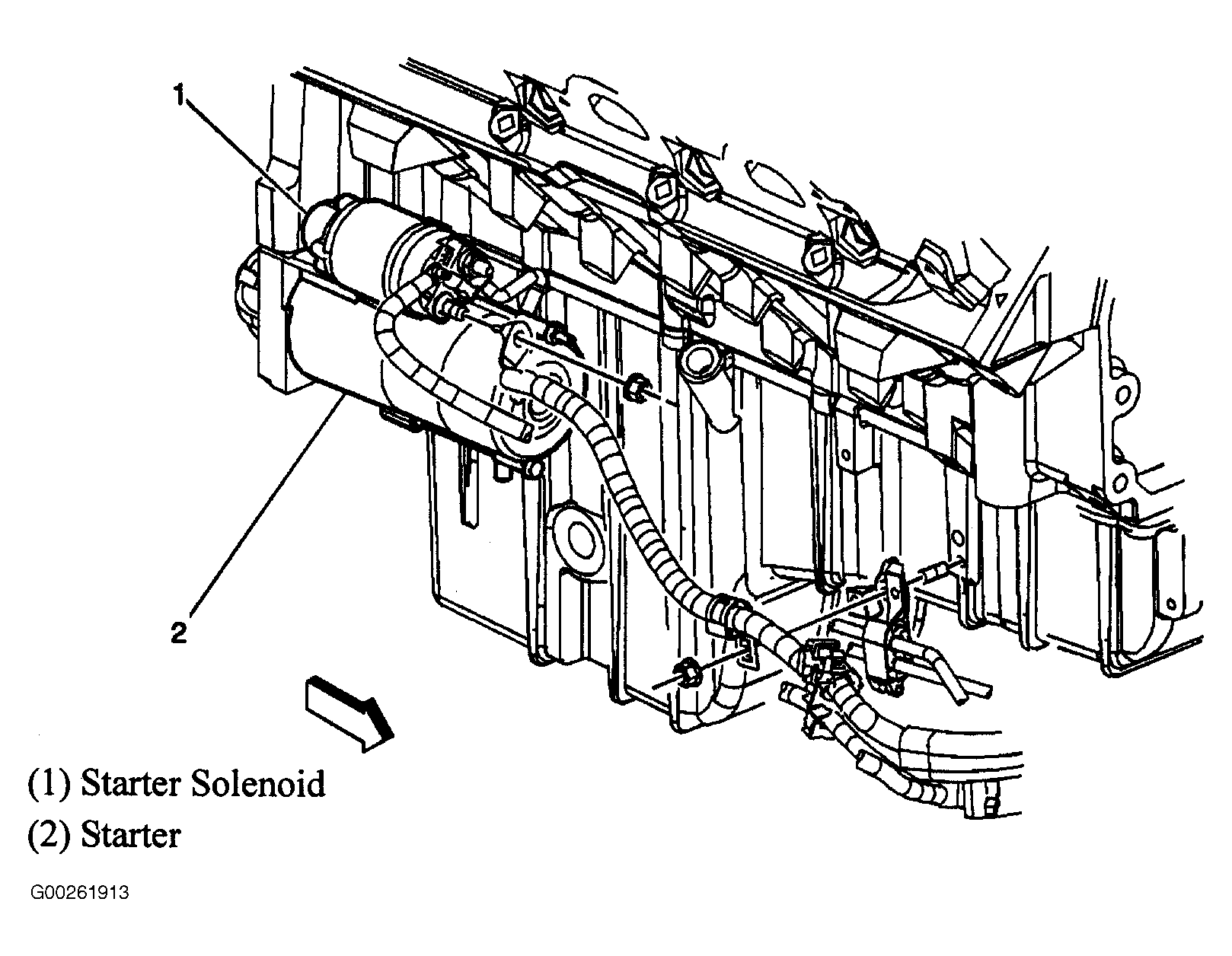 1

2

(1) Starter Solenoid

(2) Starter

G00261913