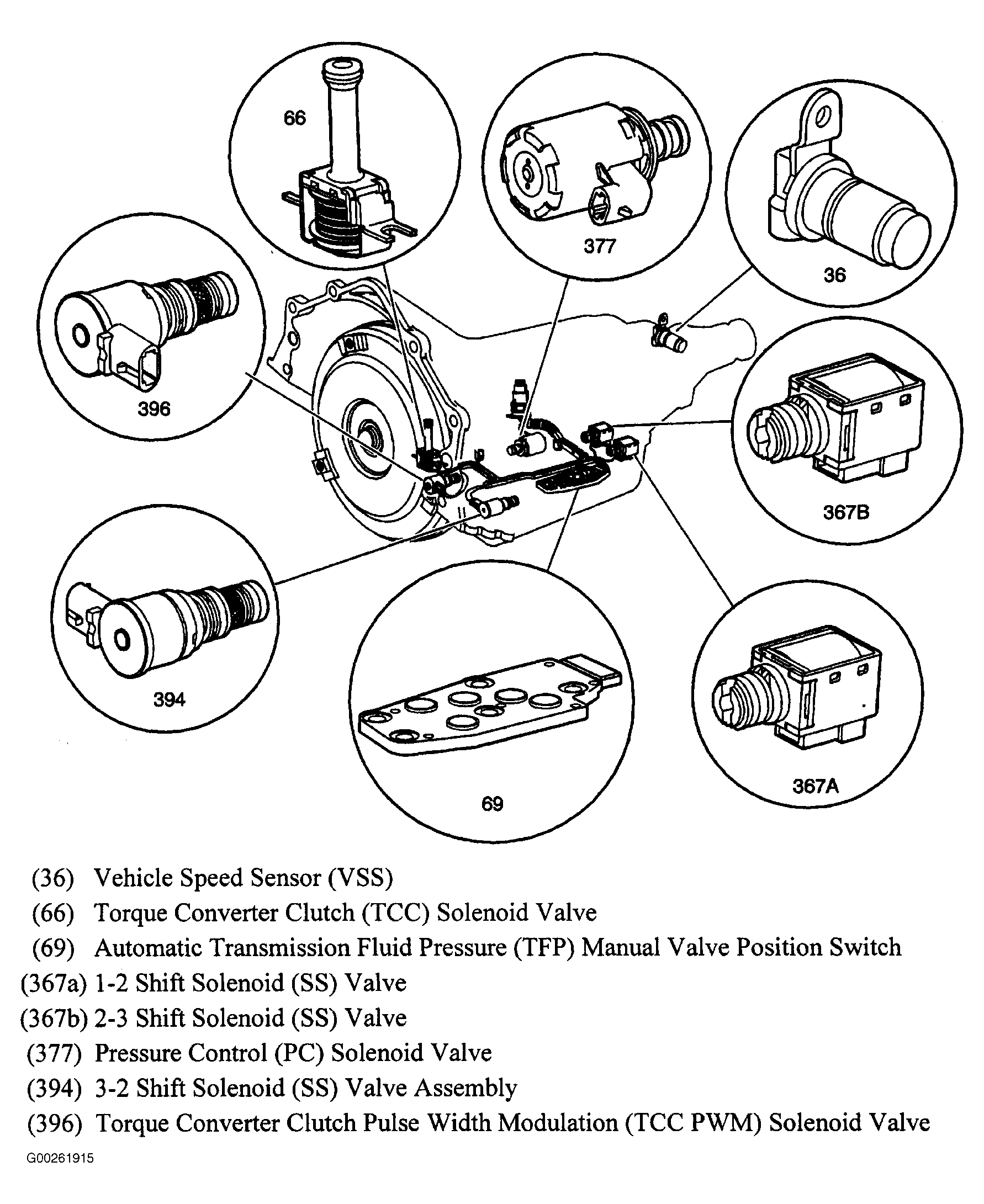 66

377

36

396

367B

394

69

367A

(36) Vehicle Speed Sensor (VSS)
(66) Torque Converter Clutch (TCC) Solenoid Valve
(69) Automatic Transmission Fluid Pressure (TFP) Manual Valve Position Switch
(367a) 1-2 Shift Solenoid (SS) Valve
(367b) 2-3 Shift Solenoid (SS) Valve
(377) Pressure Control (PC) Solenoid Valve
(394) 3-2 Shift Solenoid (SS) Valve Assembly
(396) Torque Converter Clutch Pulse Width Modulation (TCC PWM) Solenoid Valve

G00261915