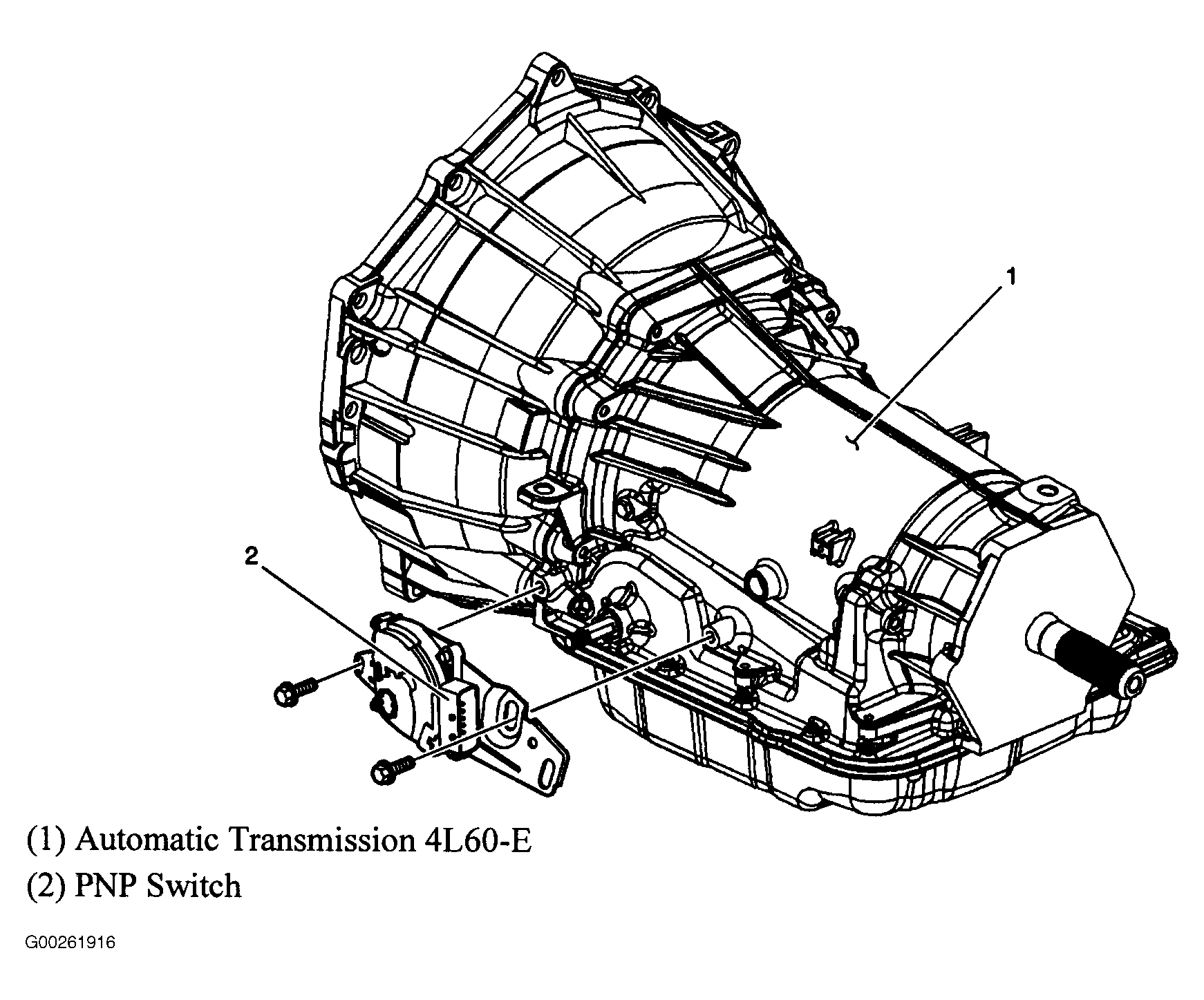 1

2

(1) Automatic Transmission 4L60-E
(2) PNP Switch

G00261916