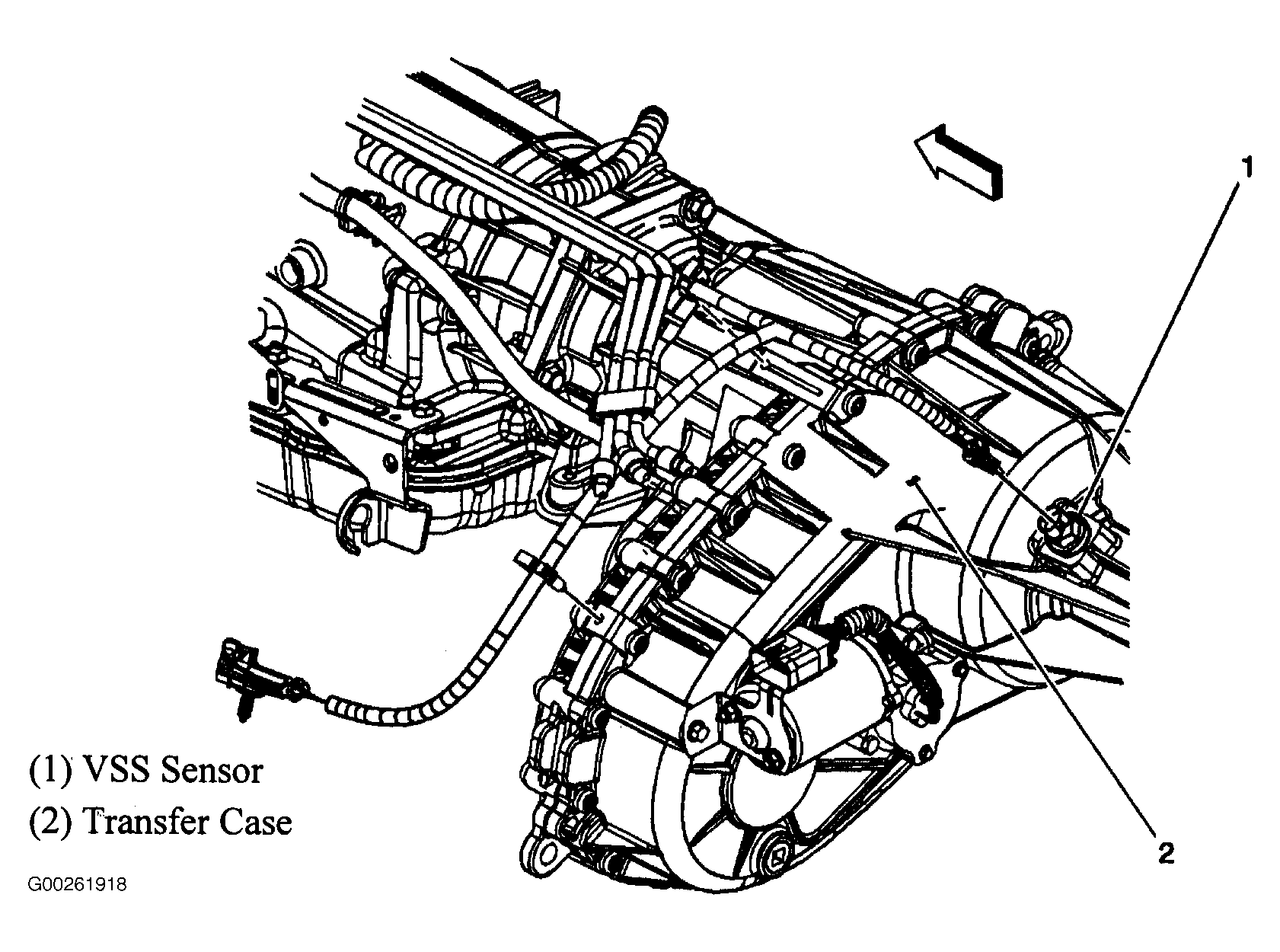 1

2

(1) VSS Sensor

(2) Transfer Case

G00261918