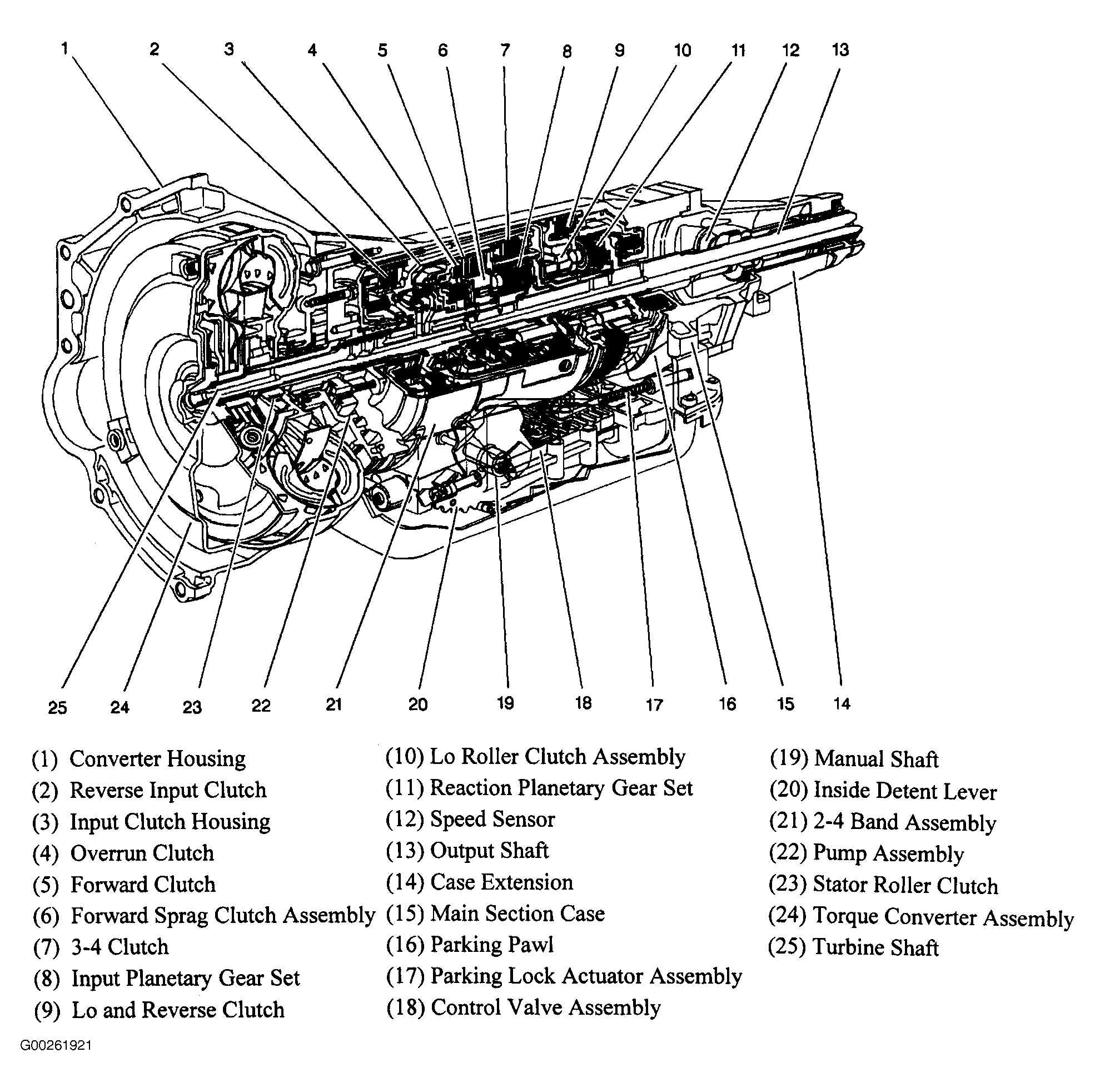 1 2 3 4 5 6 7 8 9 10 11 12 13

25 24 23 22 21 20 19 18 17 16 15 14

(1) Converter Housing
(2) Reverse Input Clutch
(3) Input Clutch Housing
(4) Overrun Clutch
(5) Forward Clutch
(6) Forward Sprag Clutch Assembly
(7) 3-4 Clutch
(8) Input Planetary Gear Set
(9) Lo and Reverse Clutch

(10) Lo Roller Clutch Assembly
(11) Reaction Planetary Gear Set
(12) Speed Sensor
(13) Output Shaft
(14) Case Extension
(15) Main Section Case
(16) Parking Pawl
(17) Parking Lock Actuator Assembly
(18) Control Valve Assembly

(19) Manual Shaft
(20) Inside Detent Lever
(21) 2-4 Band Assembly
(22) Pump Assembly
(23) Stator Roller Clutch
(24) Torque Converter Assembly
(25) Turbine Shaft

G00261921