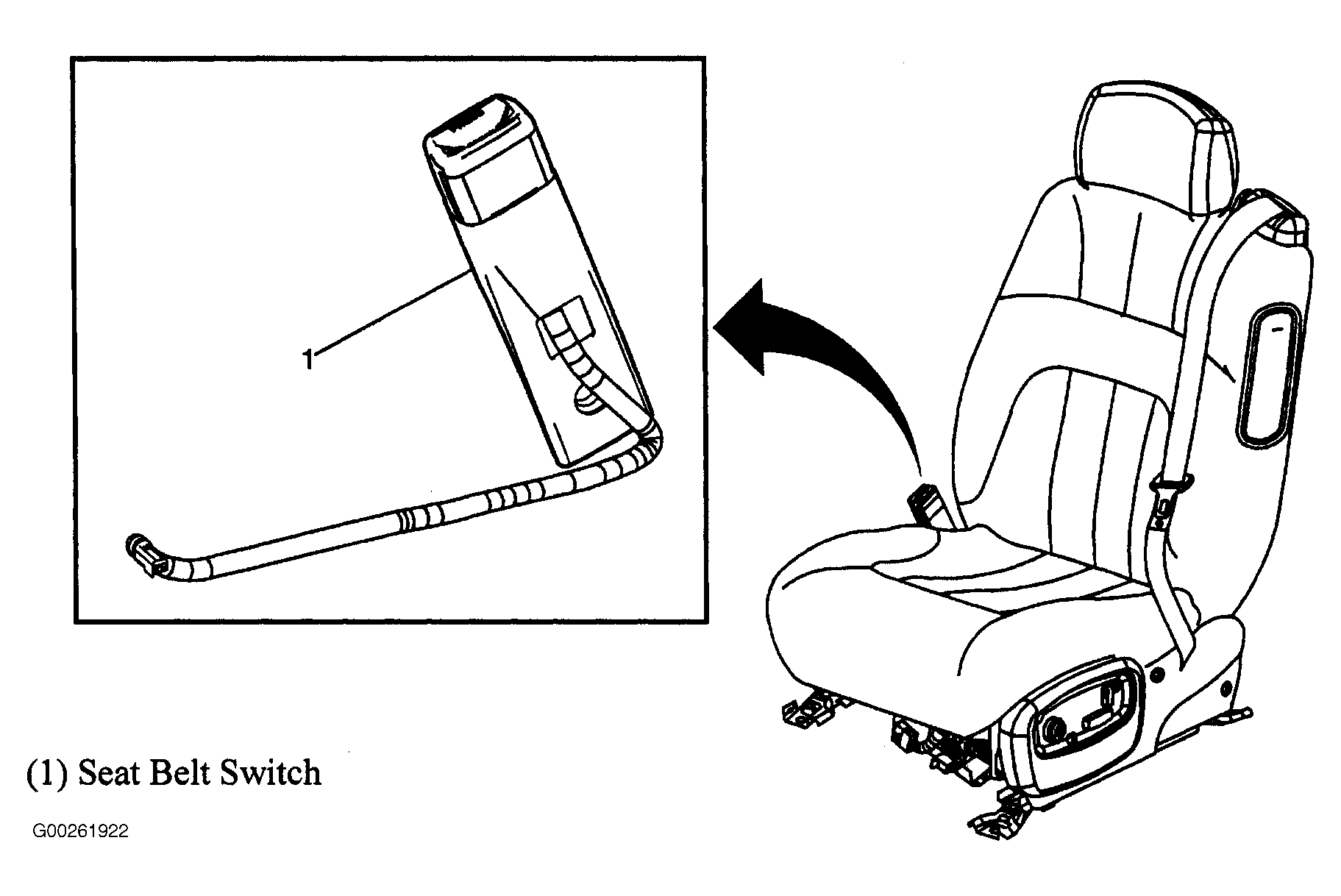 1

(1) Seat Belt Switch

G00261922