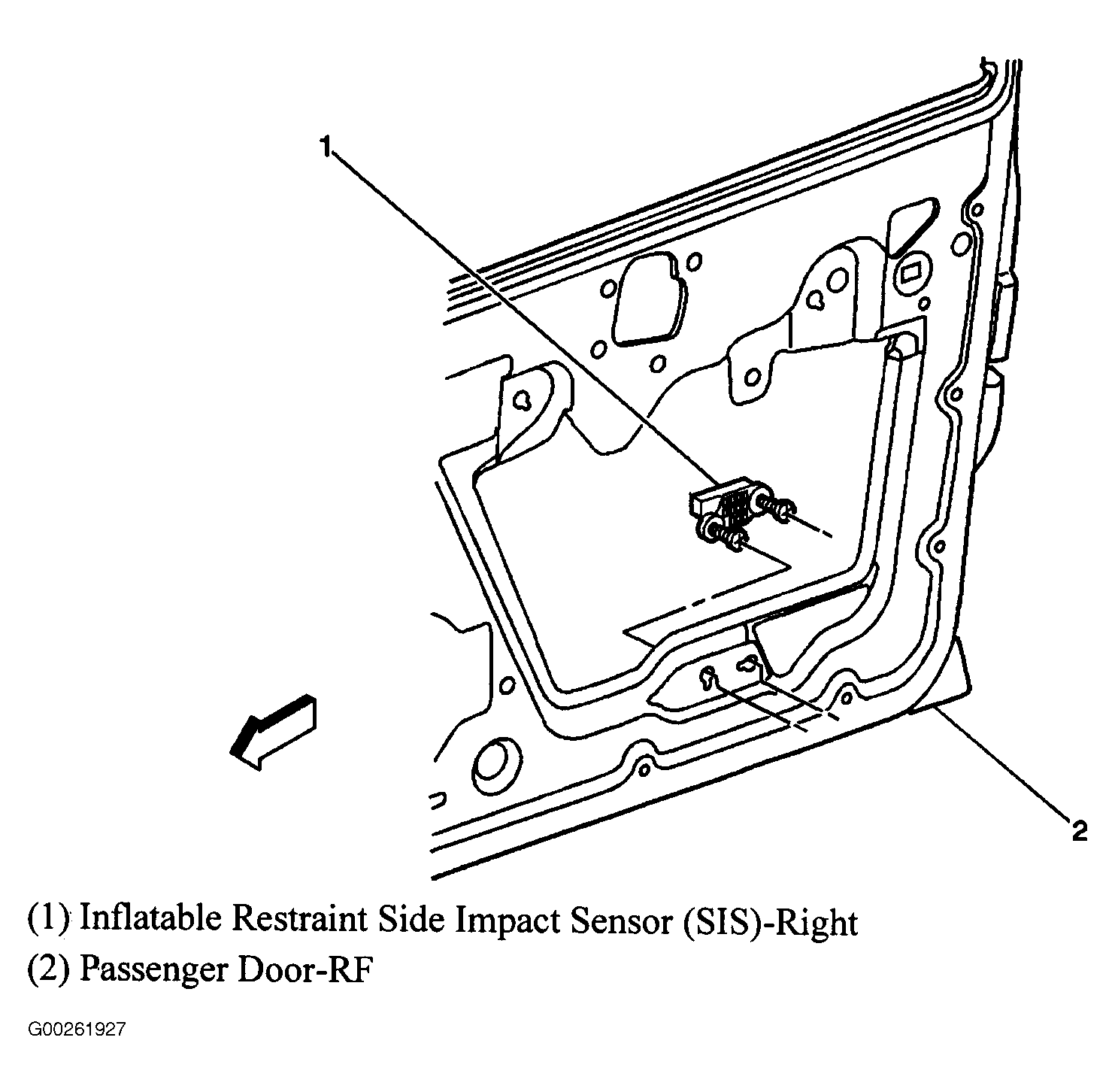 1

2

(1) Inflatable Restraint Side Impact Sensor (SIS)-Right
(2) Passenger Door-RF

G00261927