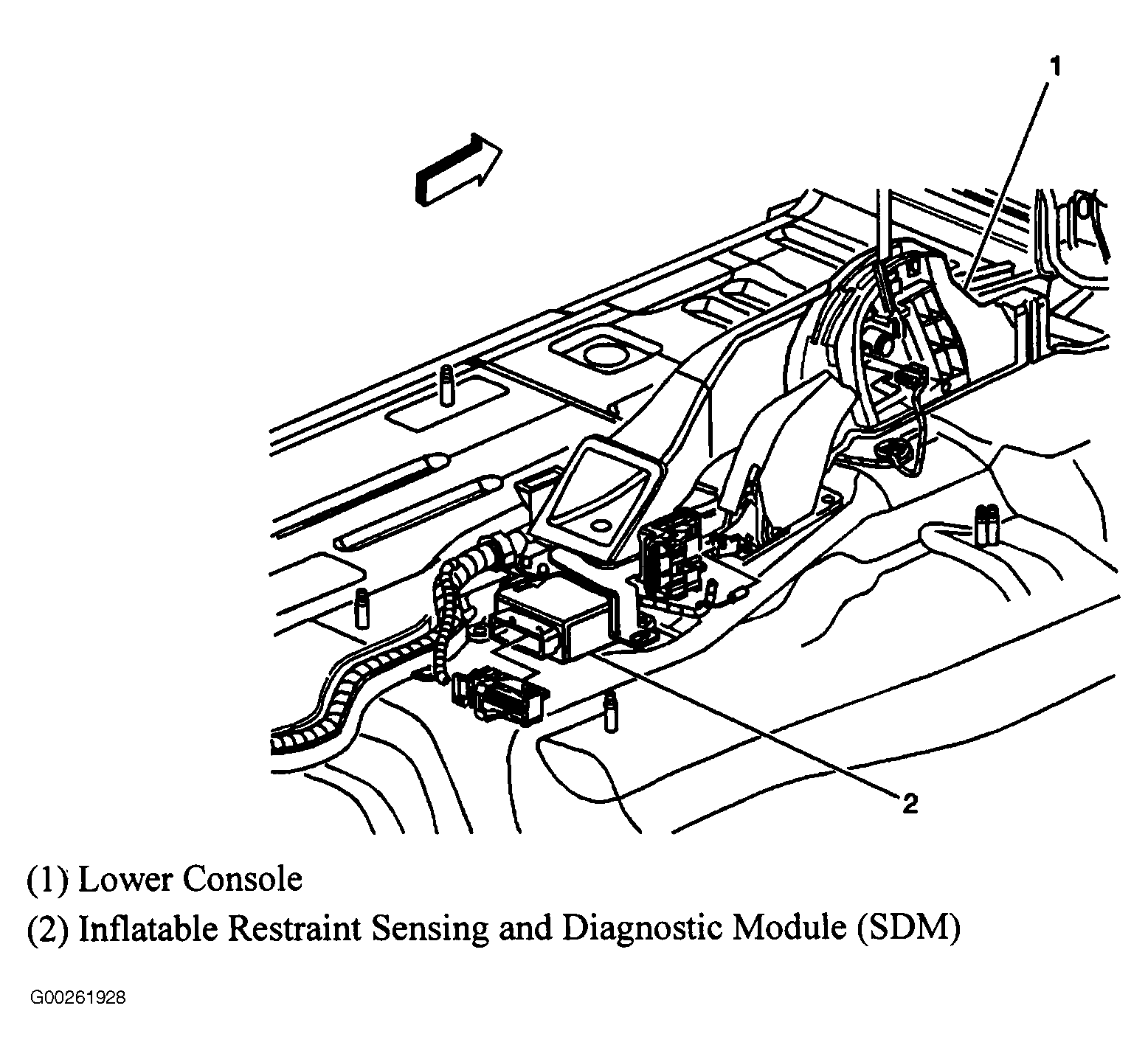 1

2

(1) Lower Console
(2) Inflatable Restraint Sensing and Diagnostic Module (SDM)

G00261928