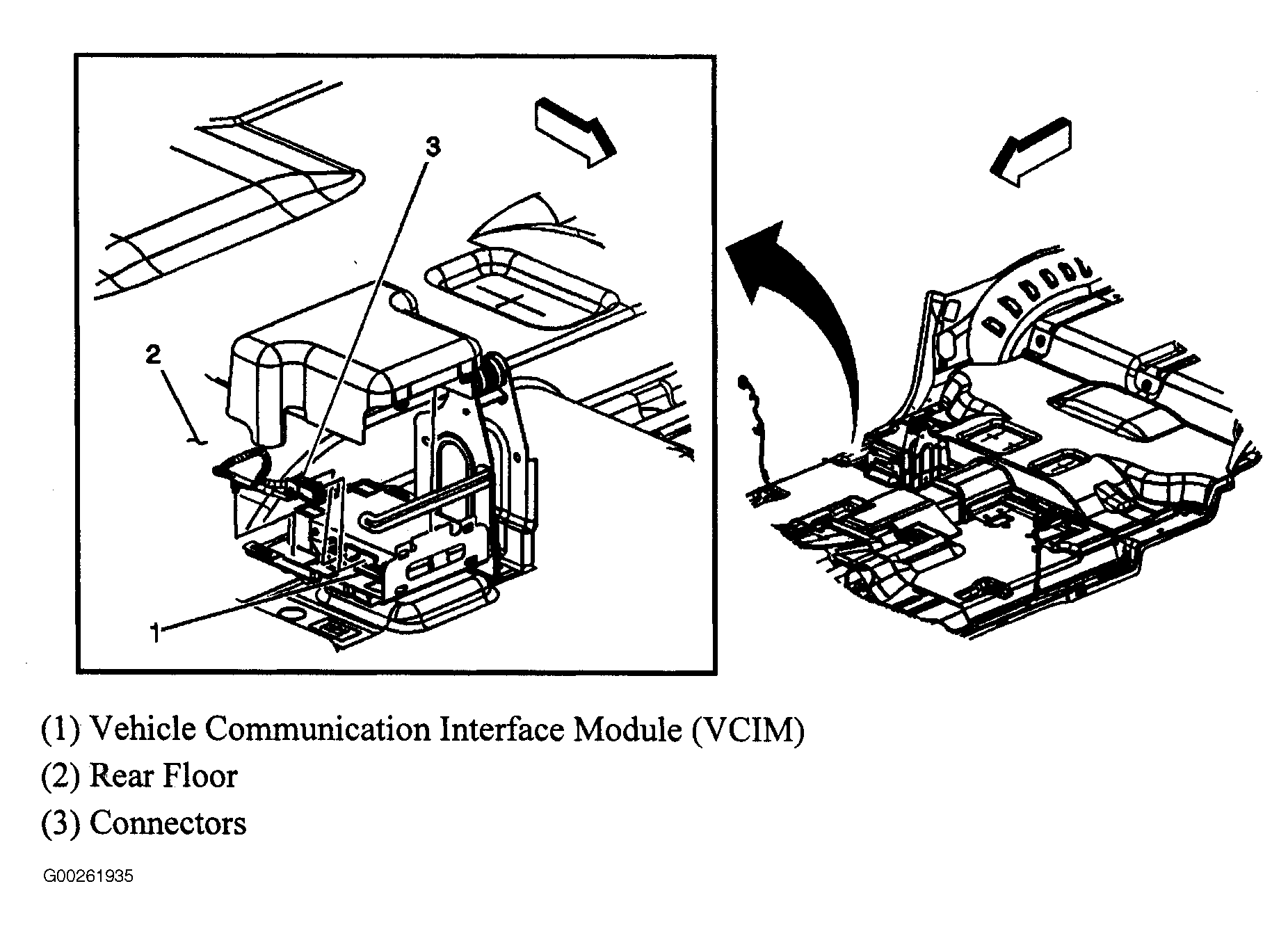 3

2

1

(1) Vehicle Communication Interface Module (VCIM)

(2) Rear Floor

(3) Connectors

G00261935