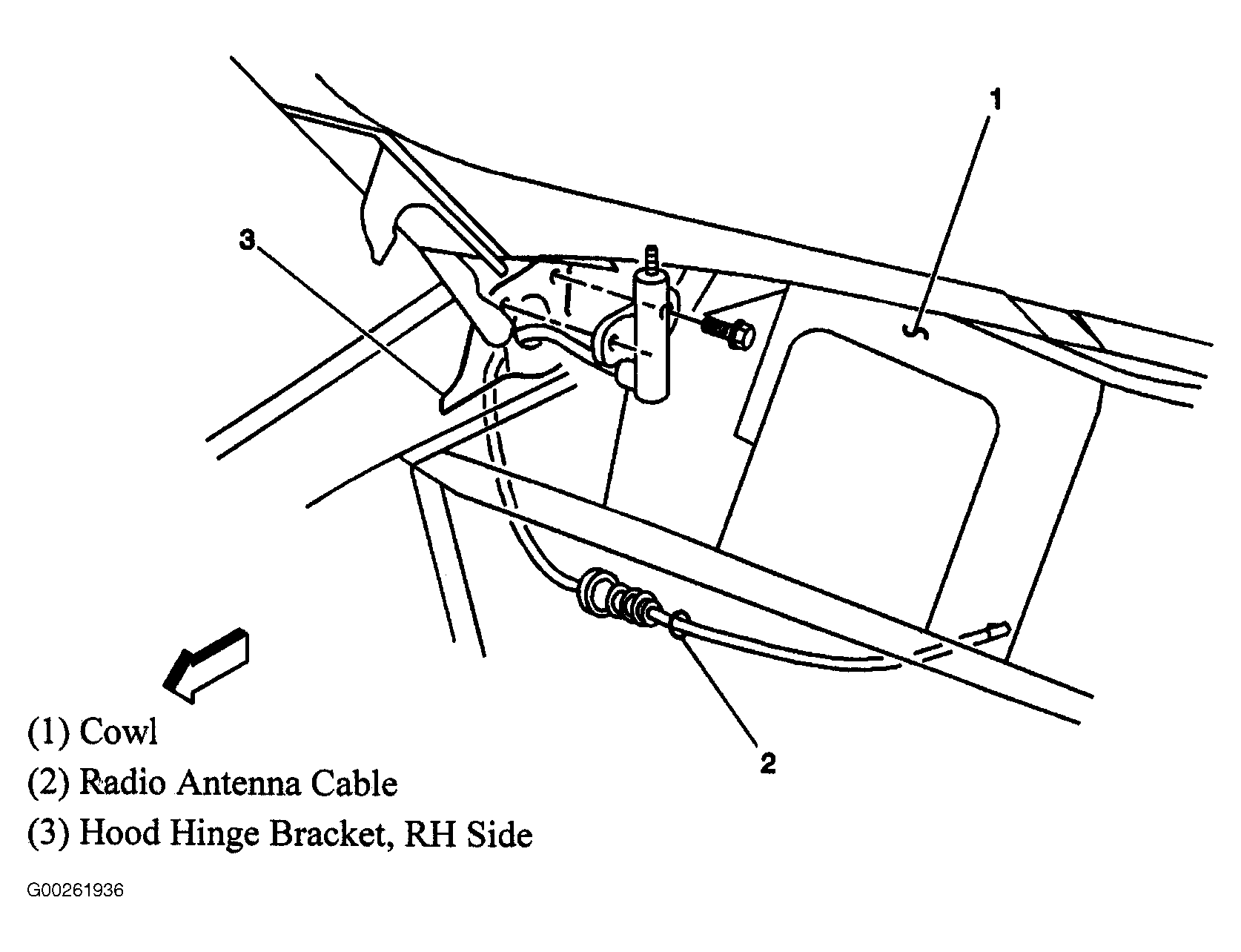 1

3

2

(1) Cowl

(2) Radio Antenna Cable

(3) Hood Hinge Bracket, RH Side

G00261936