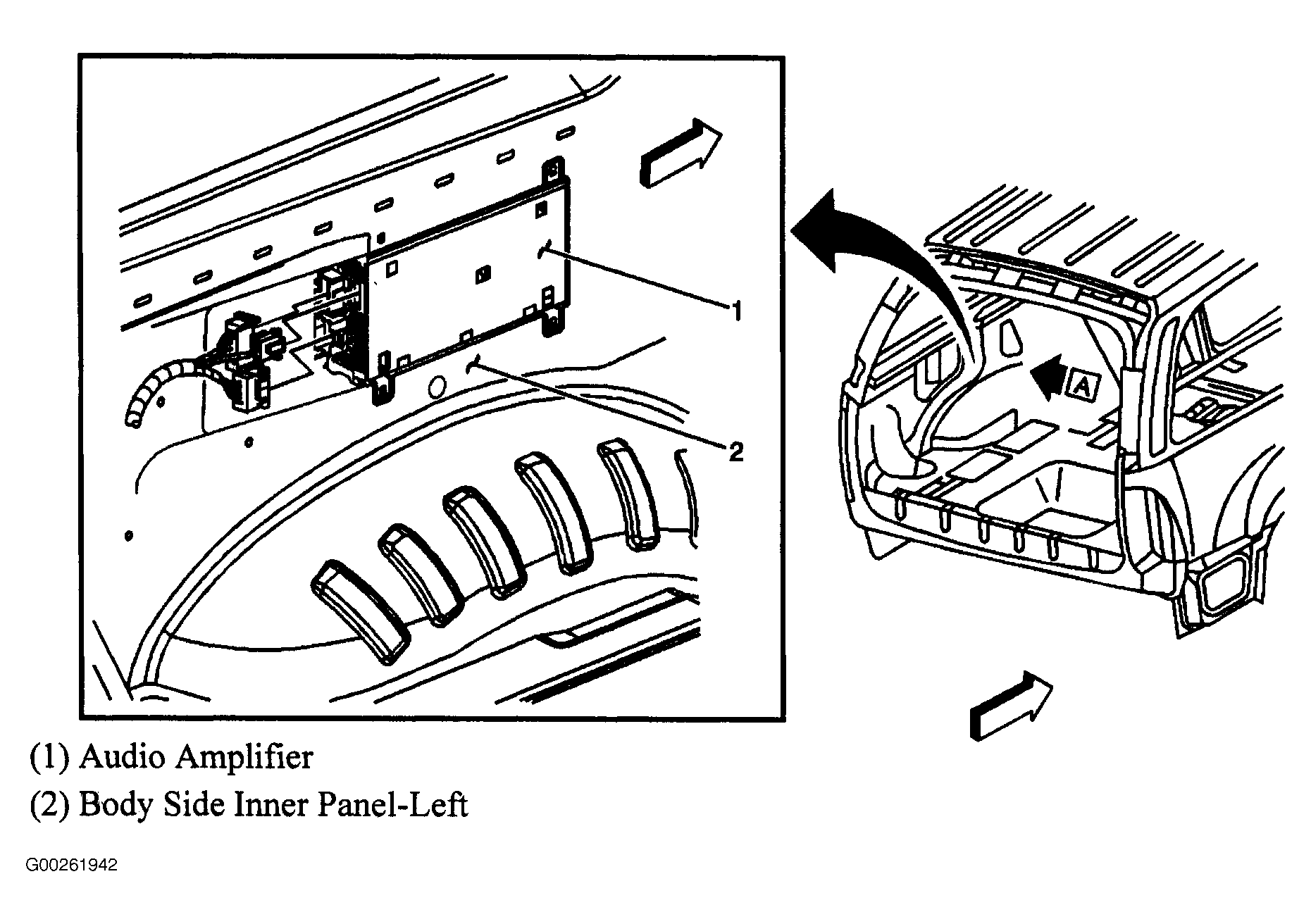 1
2
A
(1) Audio Amplifier
(2) Body Side Inner Panel-Left
G00261942