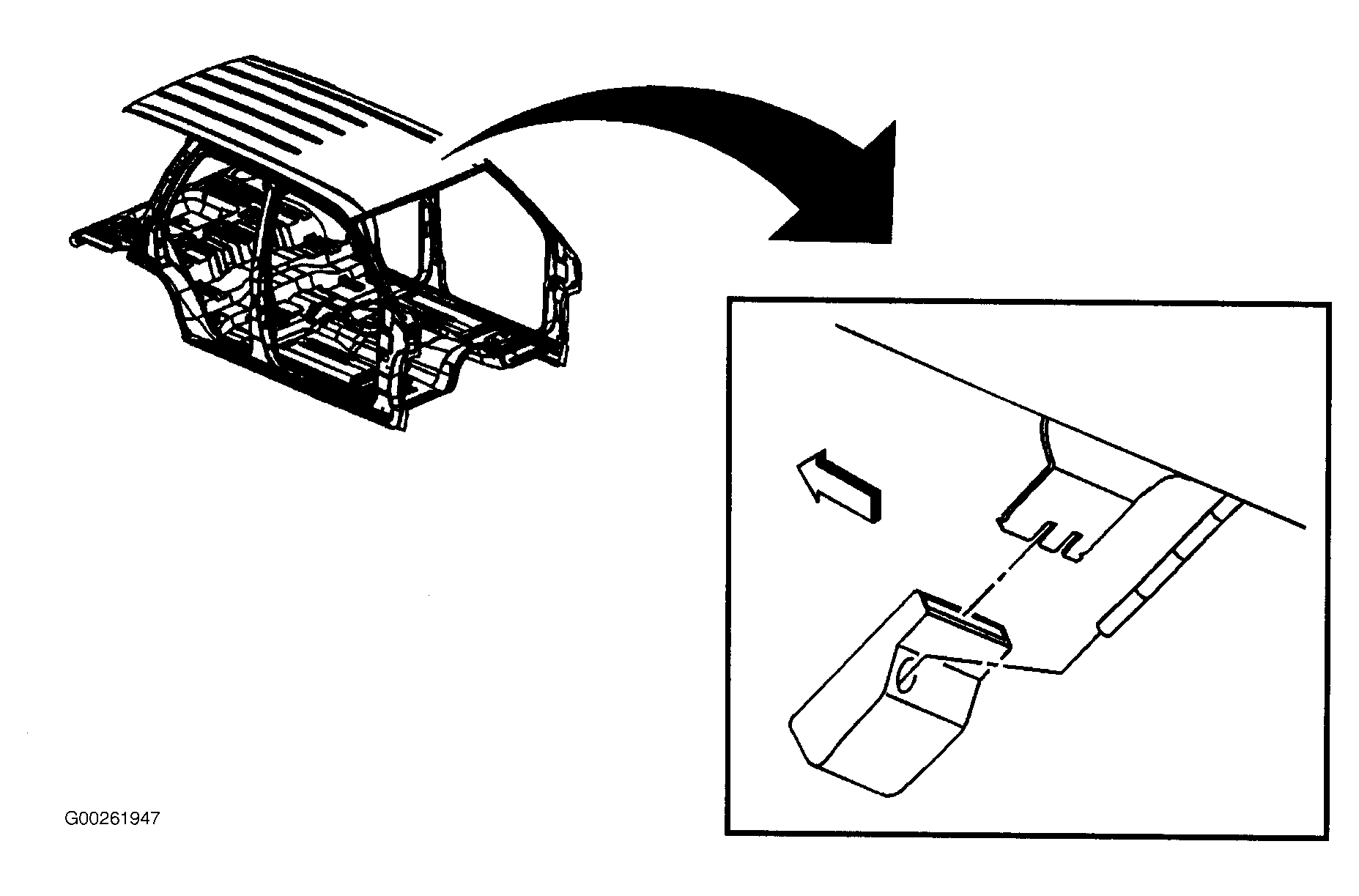 G00261947