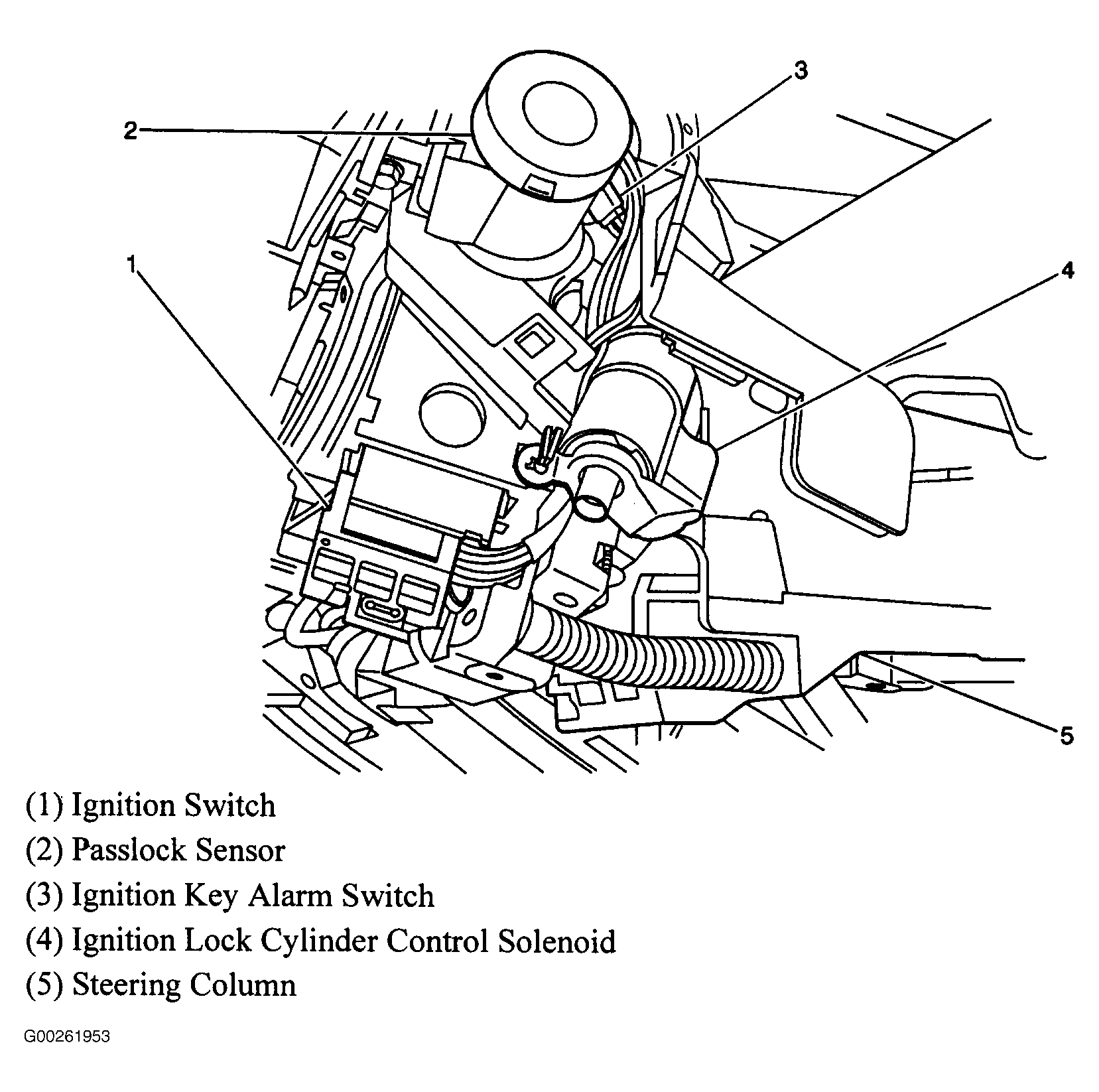 3
2
1
4
5

(1) Ignition Switch
(2) Passlock Sensor
(3) Ignition Key Alarm Switch
(4) Ignition Lock Cylinder Control Solenoid
(5) Steering Column

G00261953