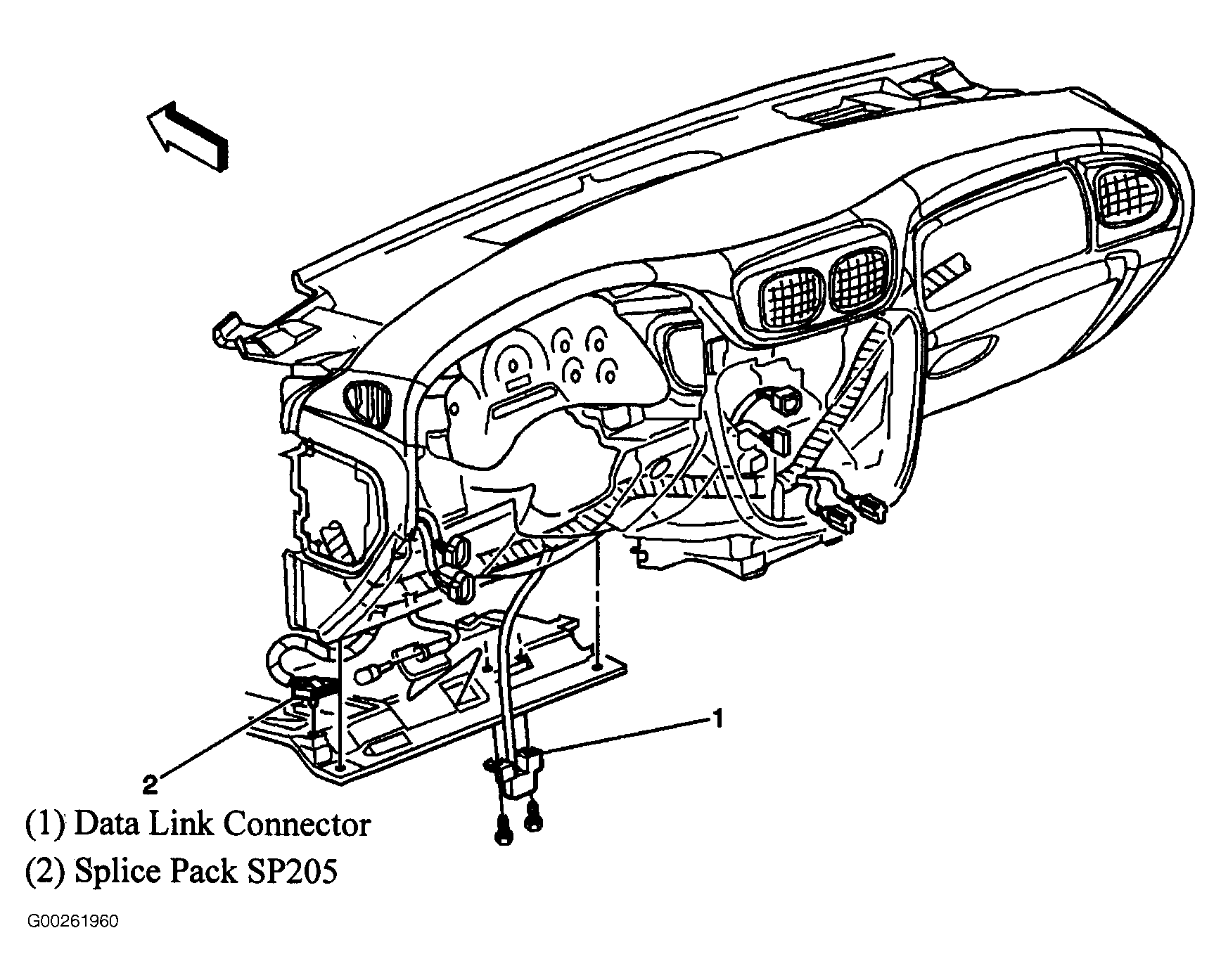 1

2

(1) Data Link Connector

(2) Splice Pack SP205

G00261960