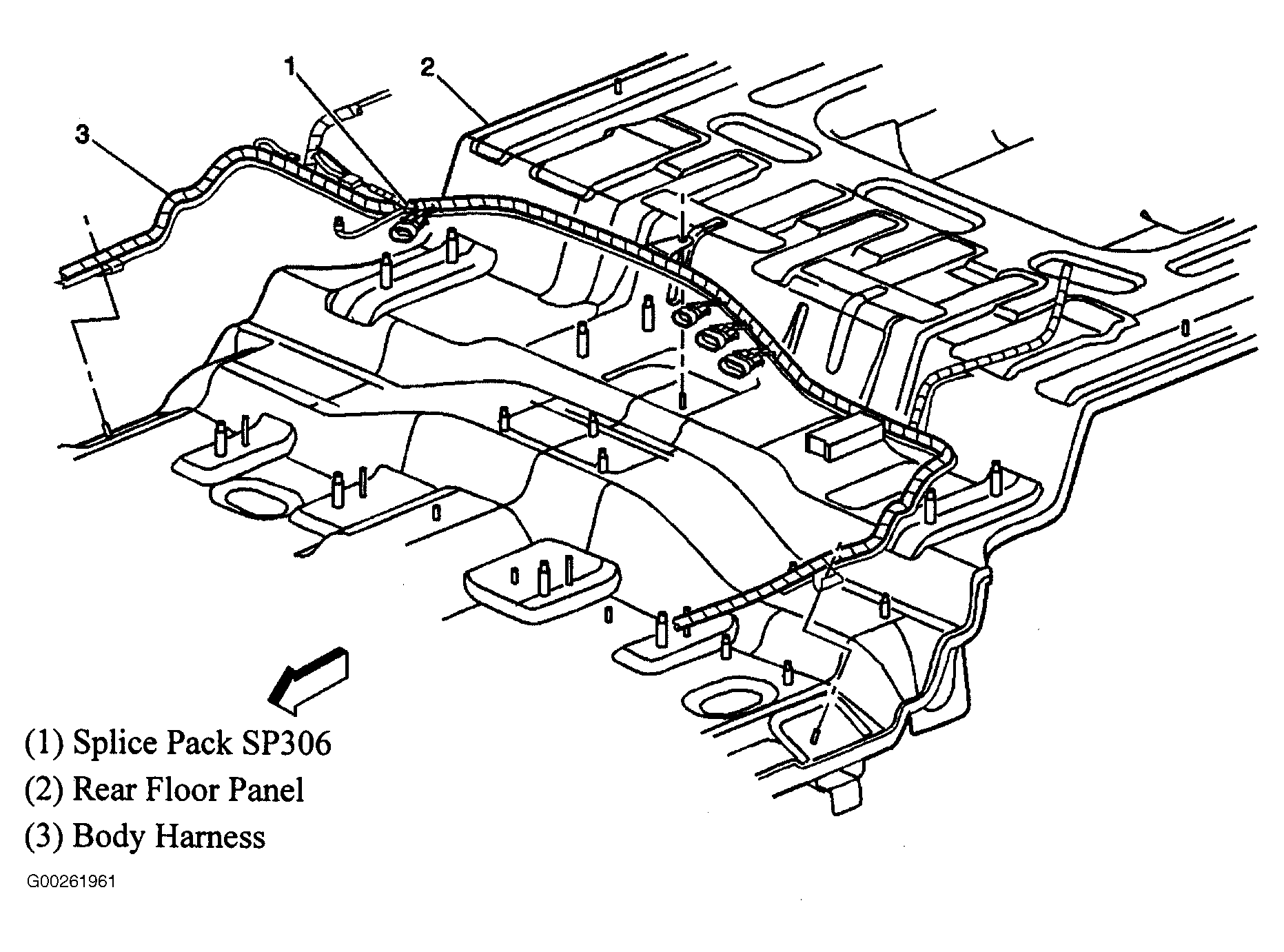 1
2
3

(1) Splice Pack SP306
(2) Rear Floor Panel
(3) Body Harness

G00261961