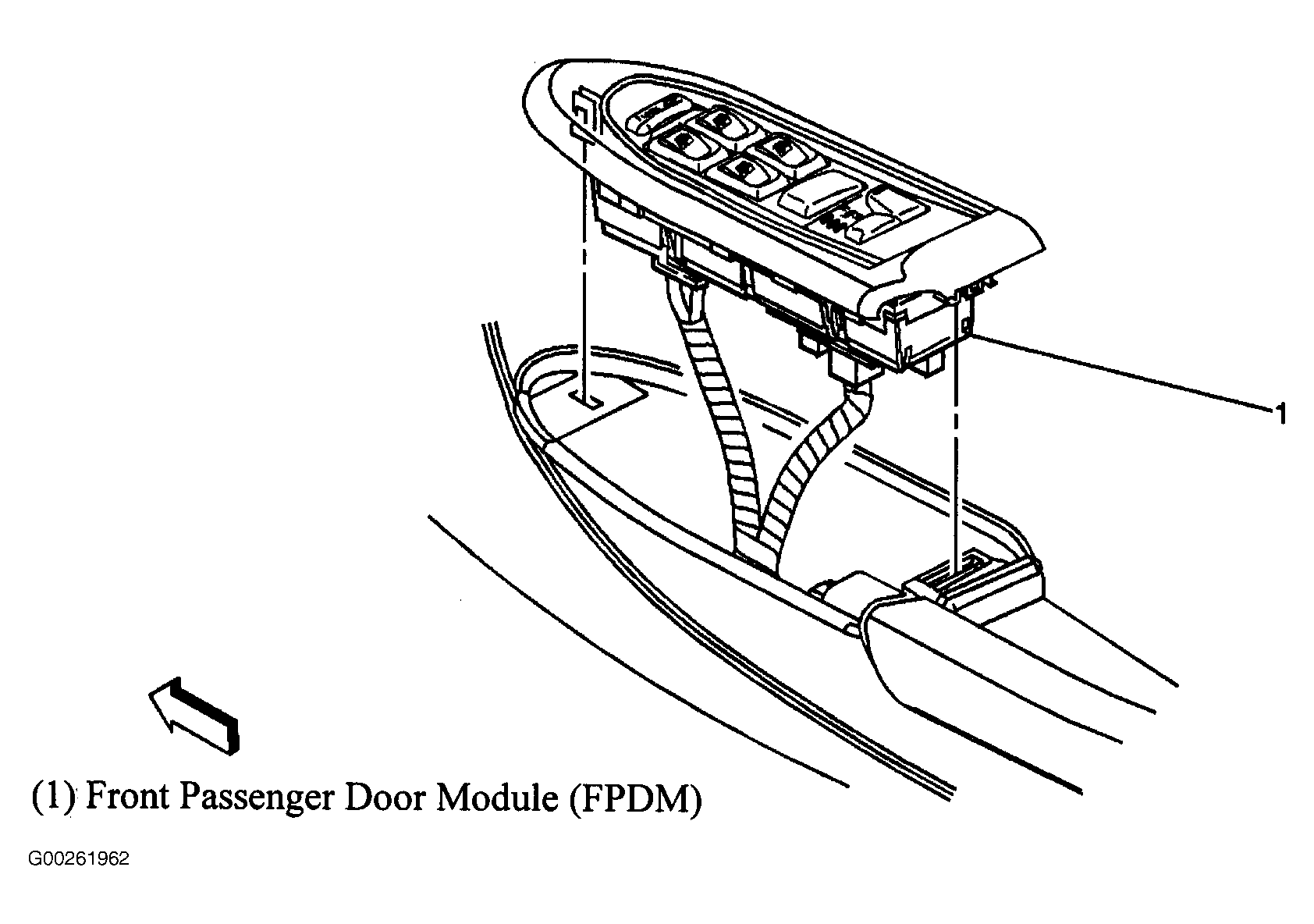 1

(1) Front Passenger Door Module (FPDM)

G00261962