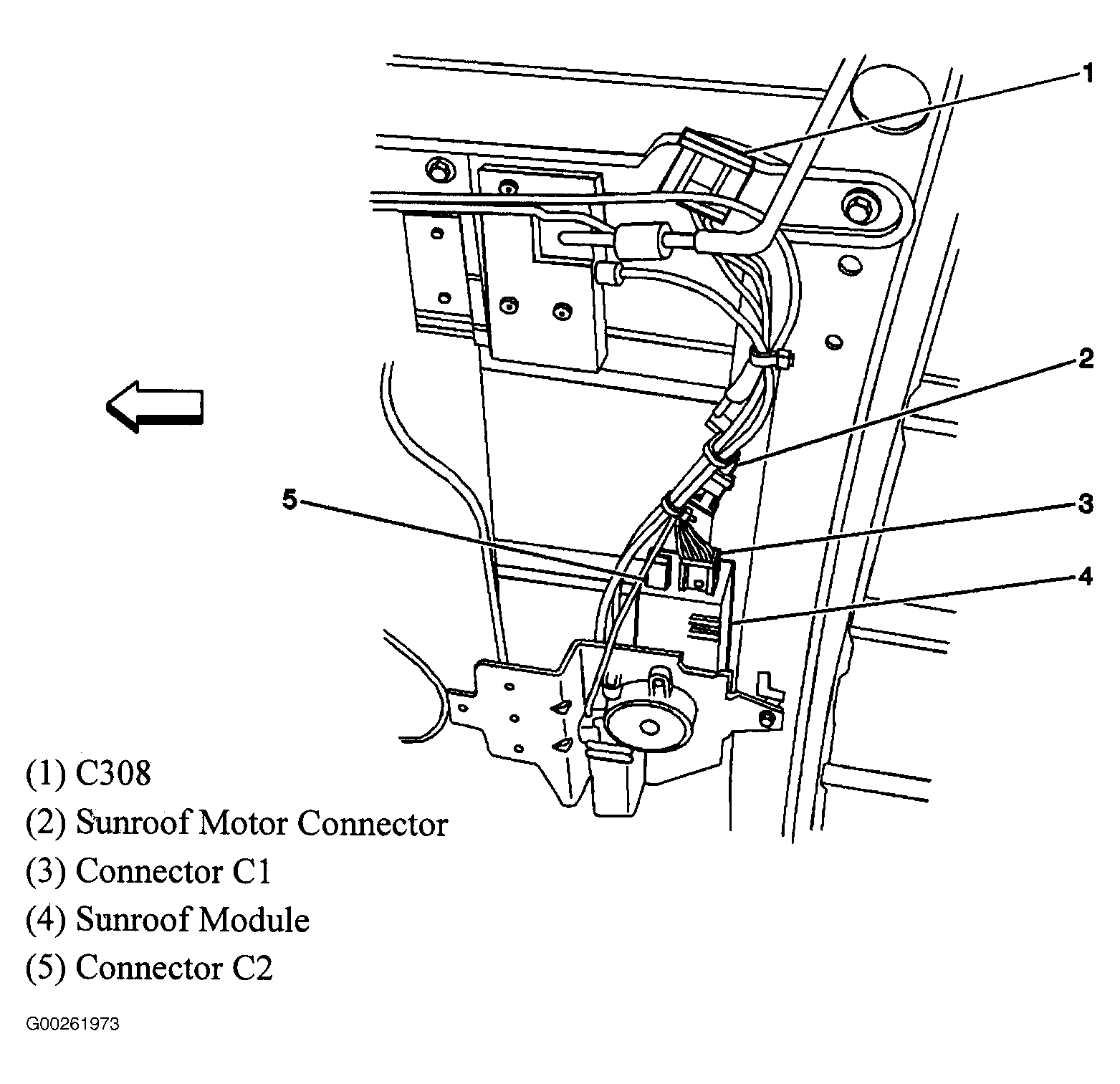 1

2

5

3

4

(1) C308

(2) Sunroof Motor Connector

(3) Connector C1

(4) Sunroof Module

(5) Connector C2

G00261973