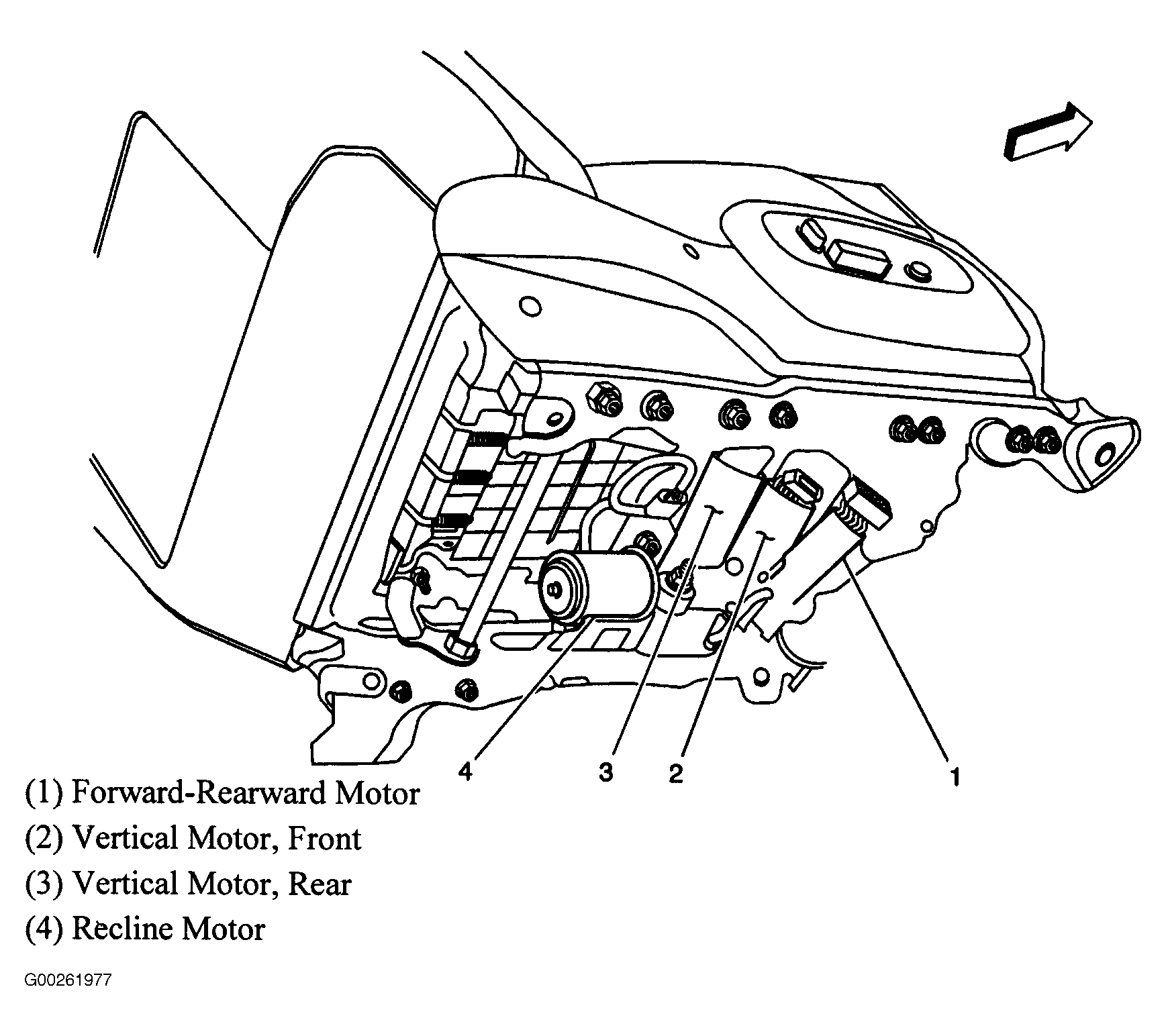 4
3
2
1

(1) Forward-Rearward Motor
(2) Vertical Motor, Front
(3) Vertical Motor, Rear
(4) Recline Motor

G00261977