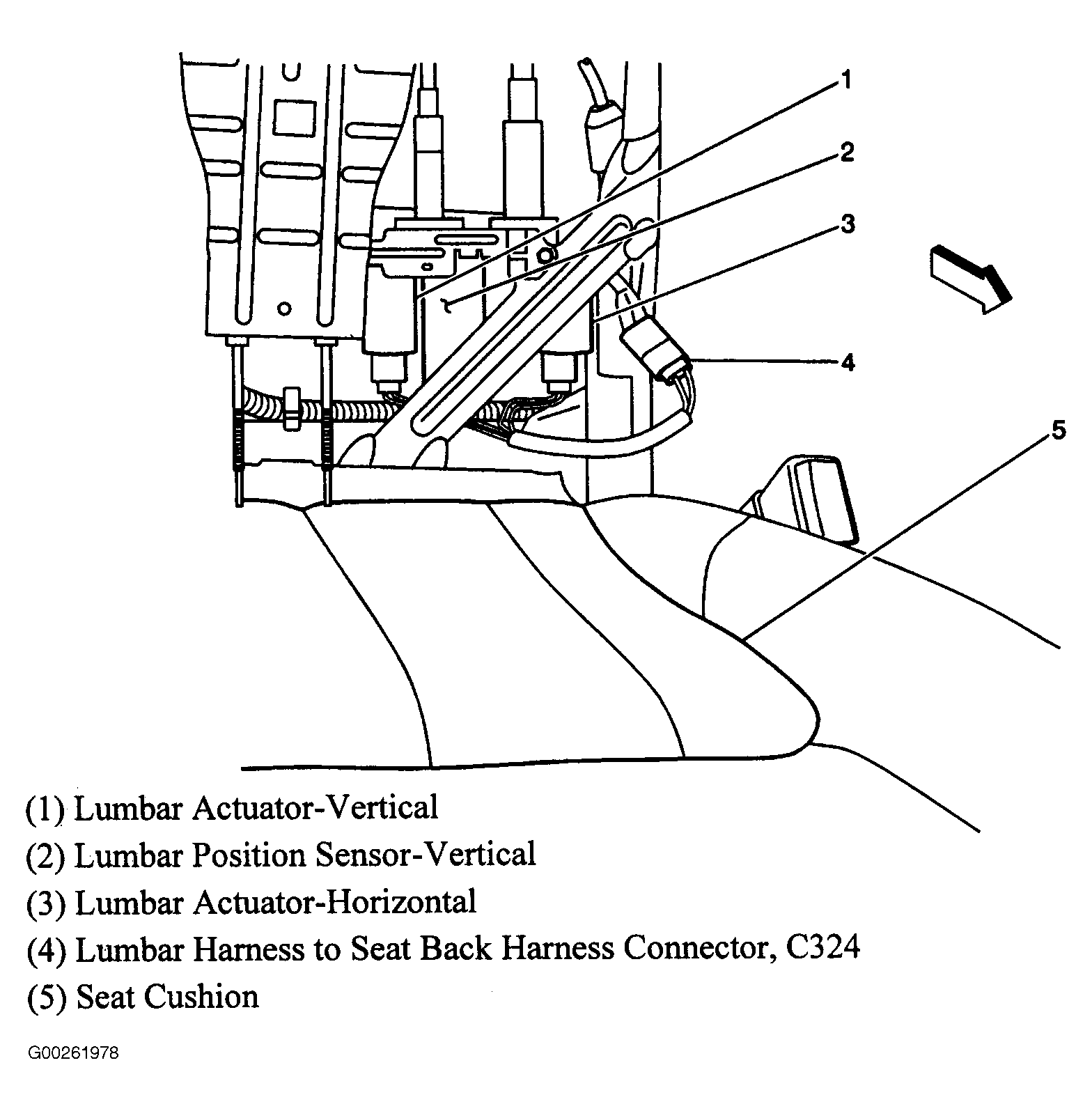 1
2
3
4
5

(1) Lumbar Actuator-Vertical
(2) Lumbar Position Sensor-Vertical
(3) Lumbar Actuator-Horizontal
(4) Lumbar Harness to Seat Back Harness Connector, C324
(5) Seat Cushion

G00261978