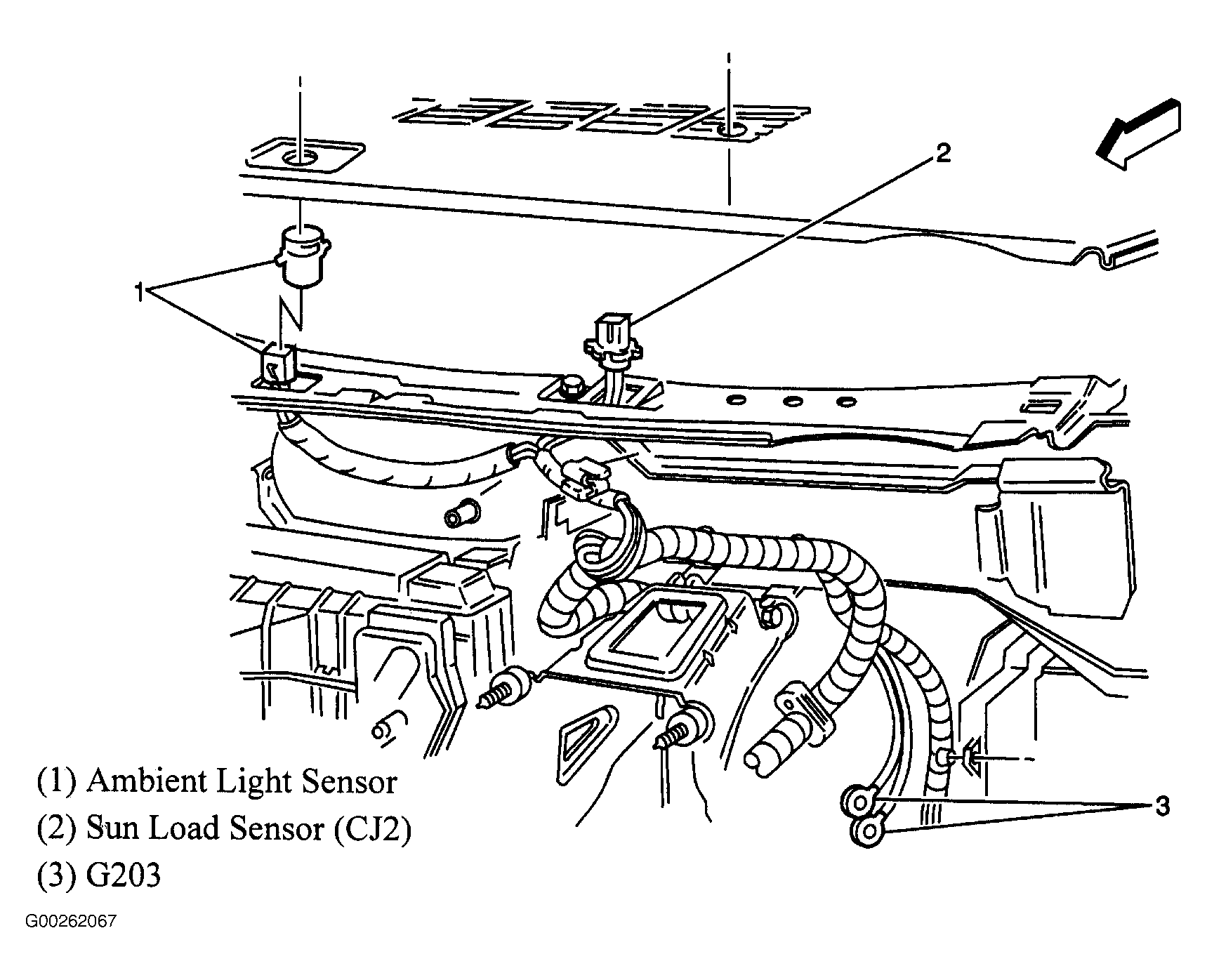 2

1

3

(1) Ambient Light Sensor

(2) Sun Load Sensor (CJ2)

(3) G203

G00262067