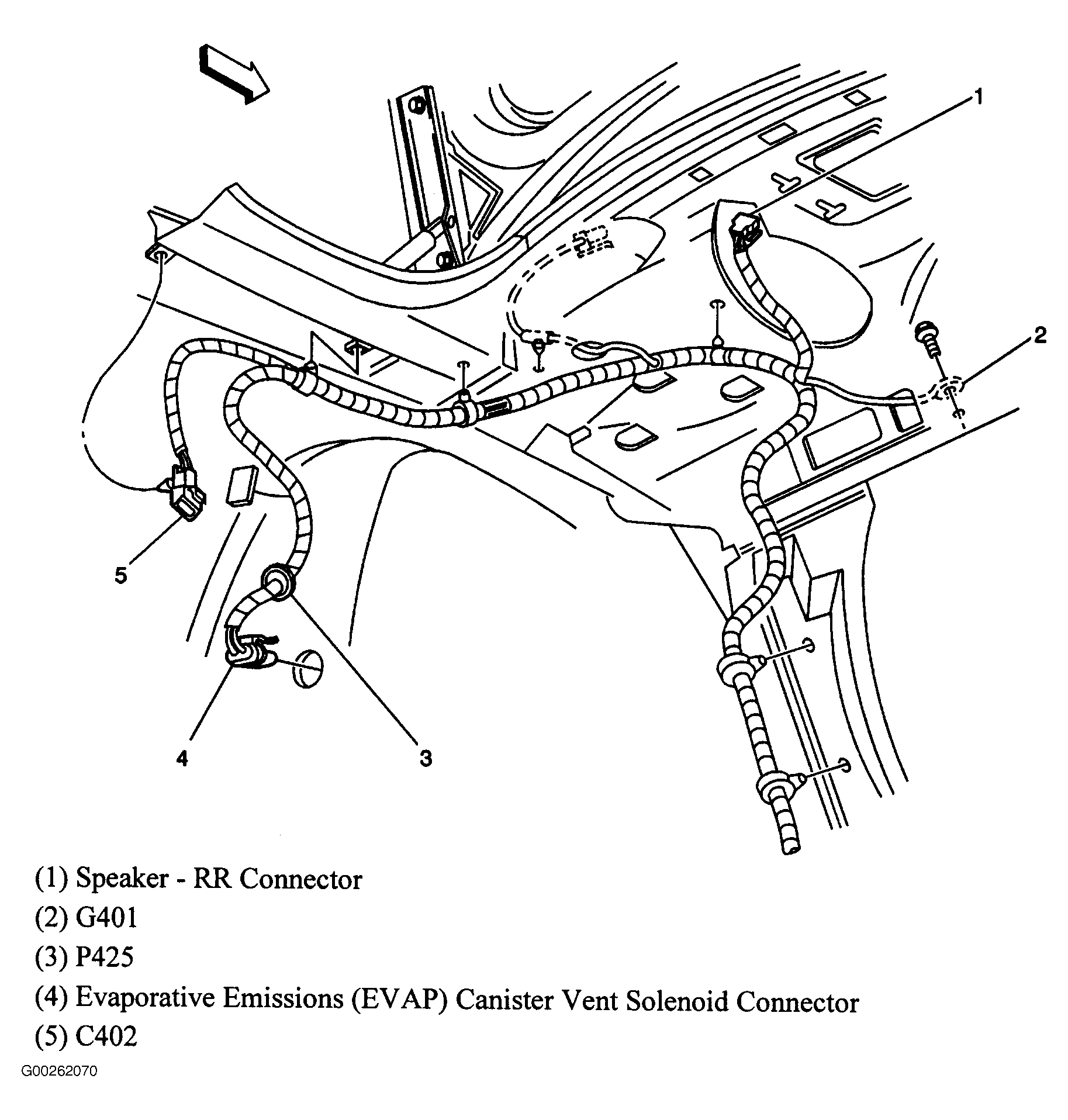 1

2

5

4

3

(1) Speaker - RR Connector

(2) G401

(3) P425

(4) Evaporative Emissions (EVAP) Canister Vent Solenoid Connector

(5) C402

G00262070