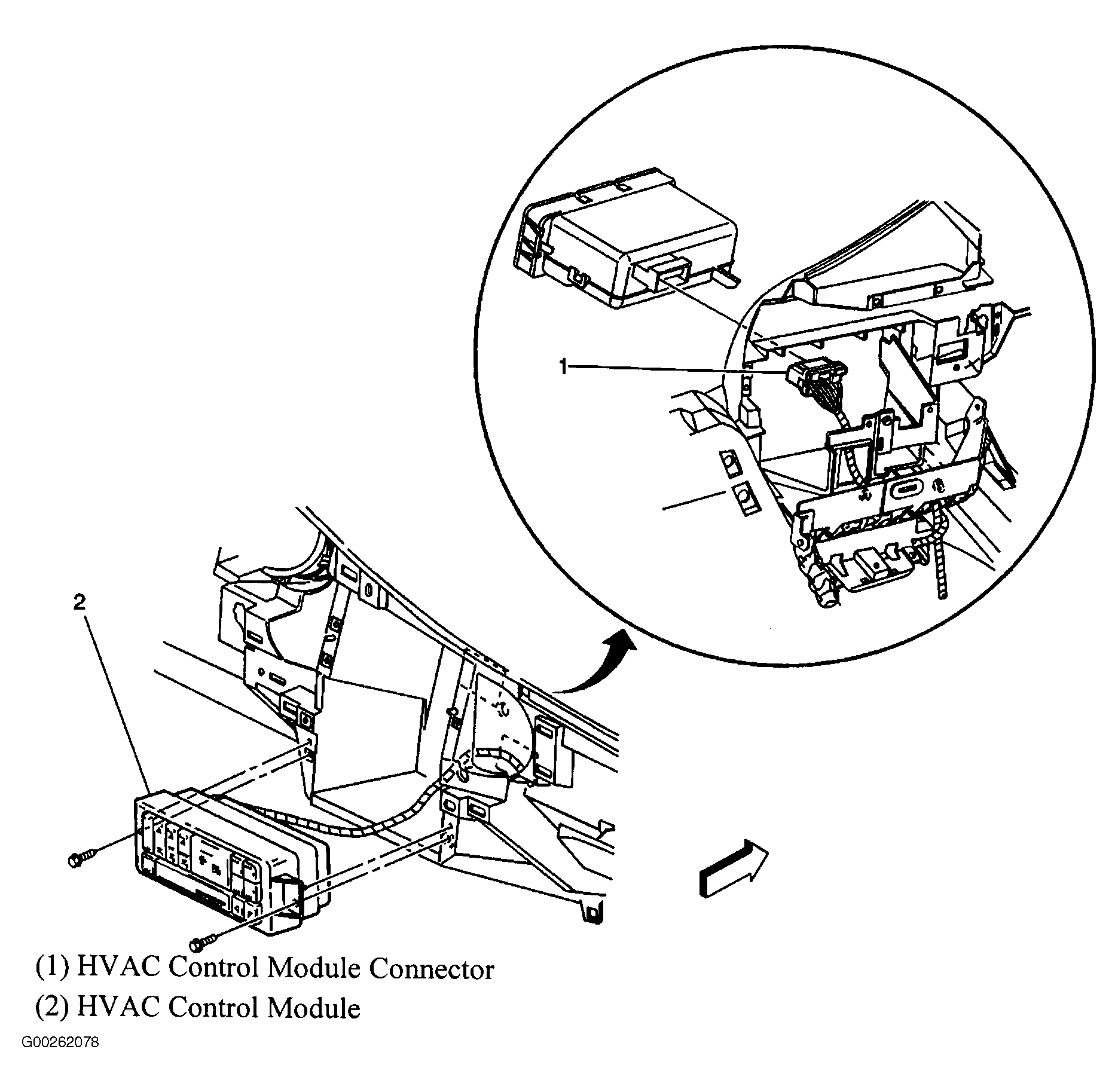 1

2

(1) HVAC Control Module Connector
(2) HVAC Control Module

G00262078