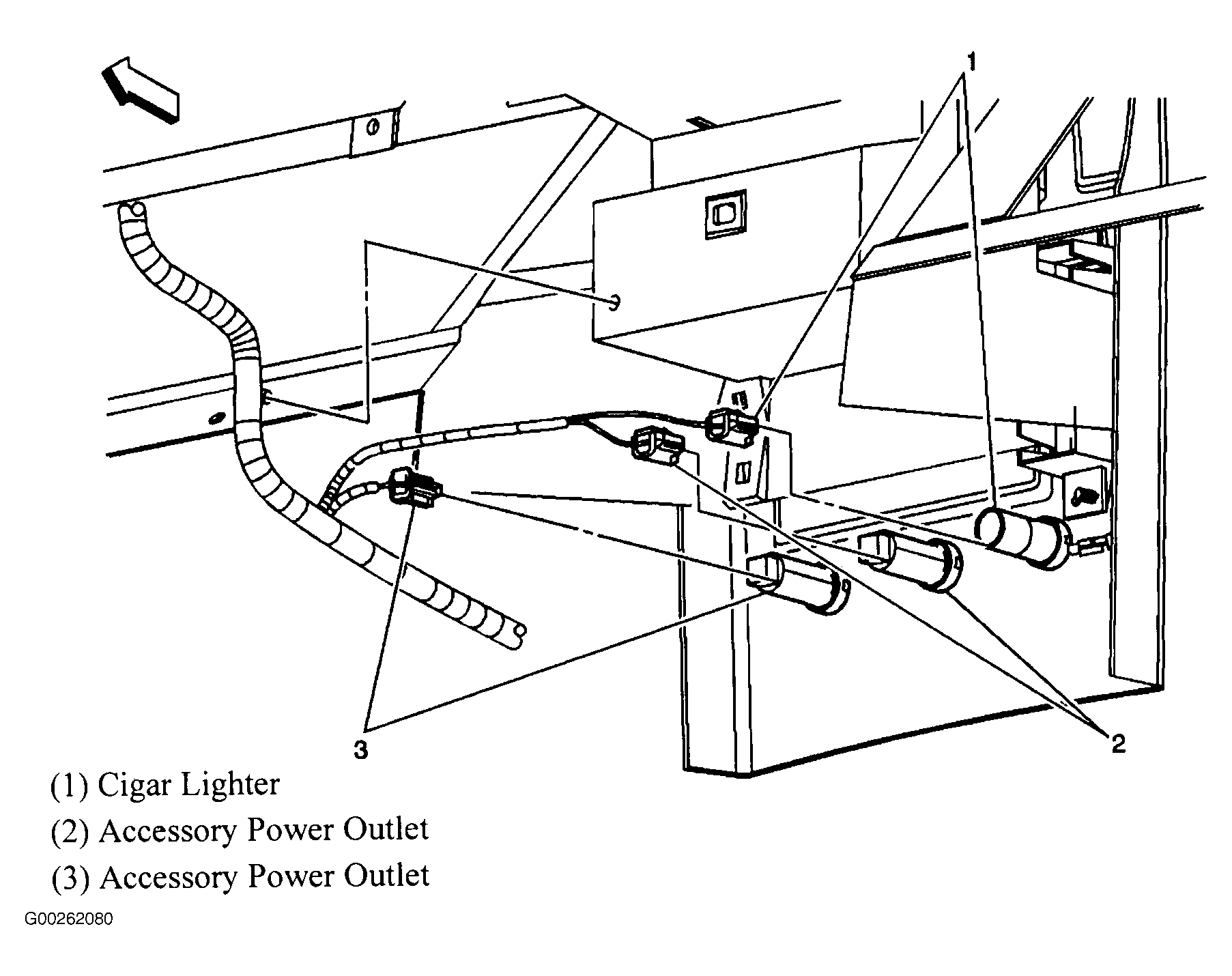 1

3

2

(1) Cigar Lighter

(2) Accessory Power Outlet

(3) Accessory Power Outlet

G00262080