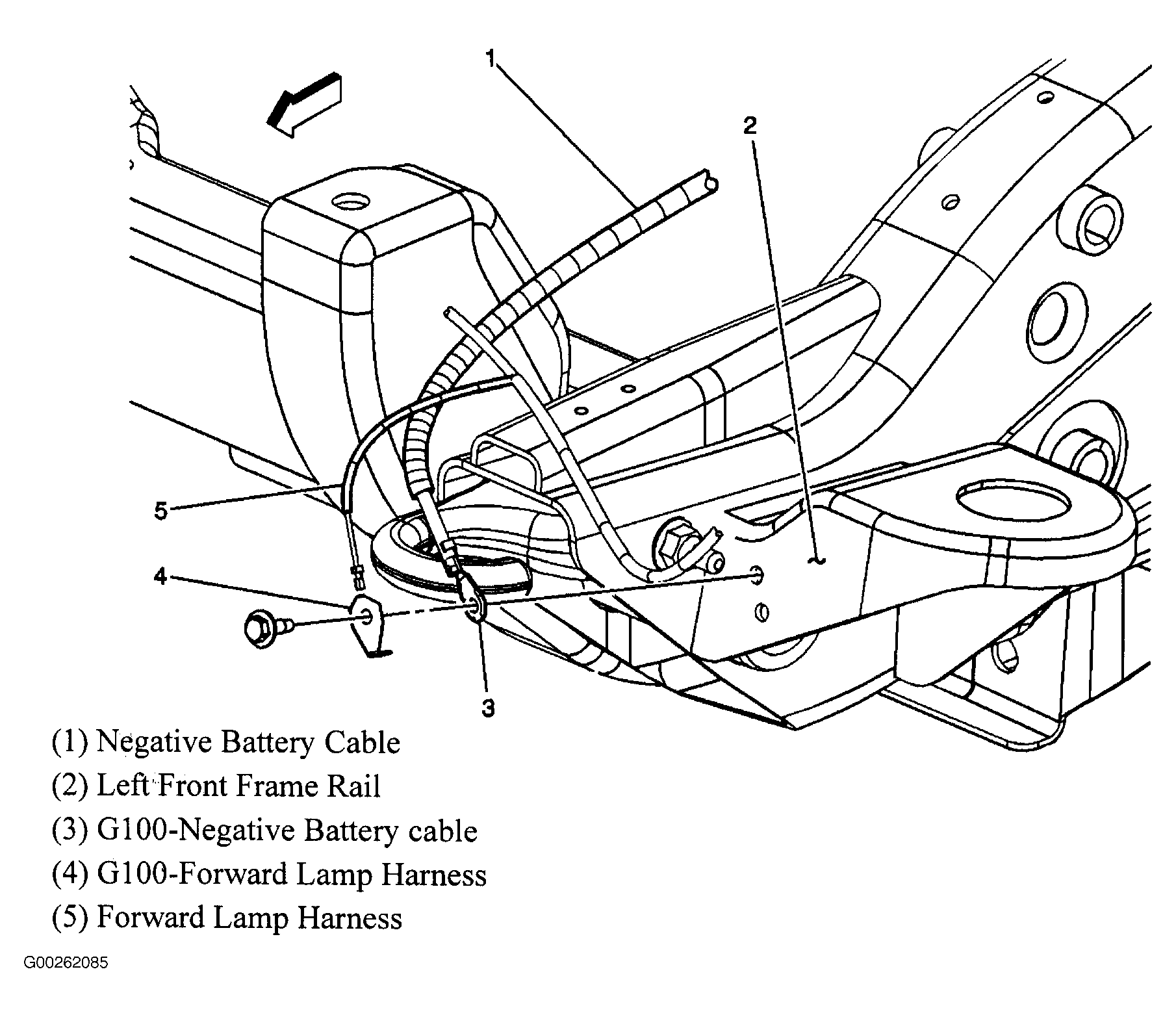 1
2
5
4
3

(1) Negative Battery Cable
(2) Left Front Frame Rail
(3) G100-Negative Battery cable
(4) G100-Forward Lamp Harness
(5) Forward Lamp Harness

G00262085