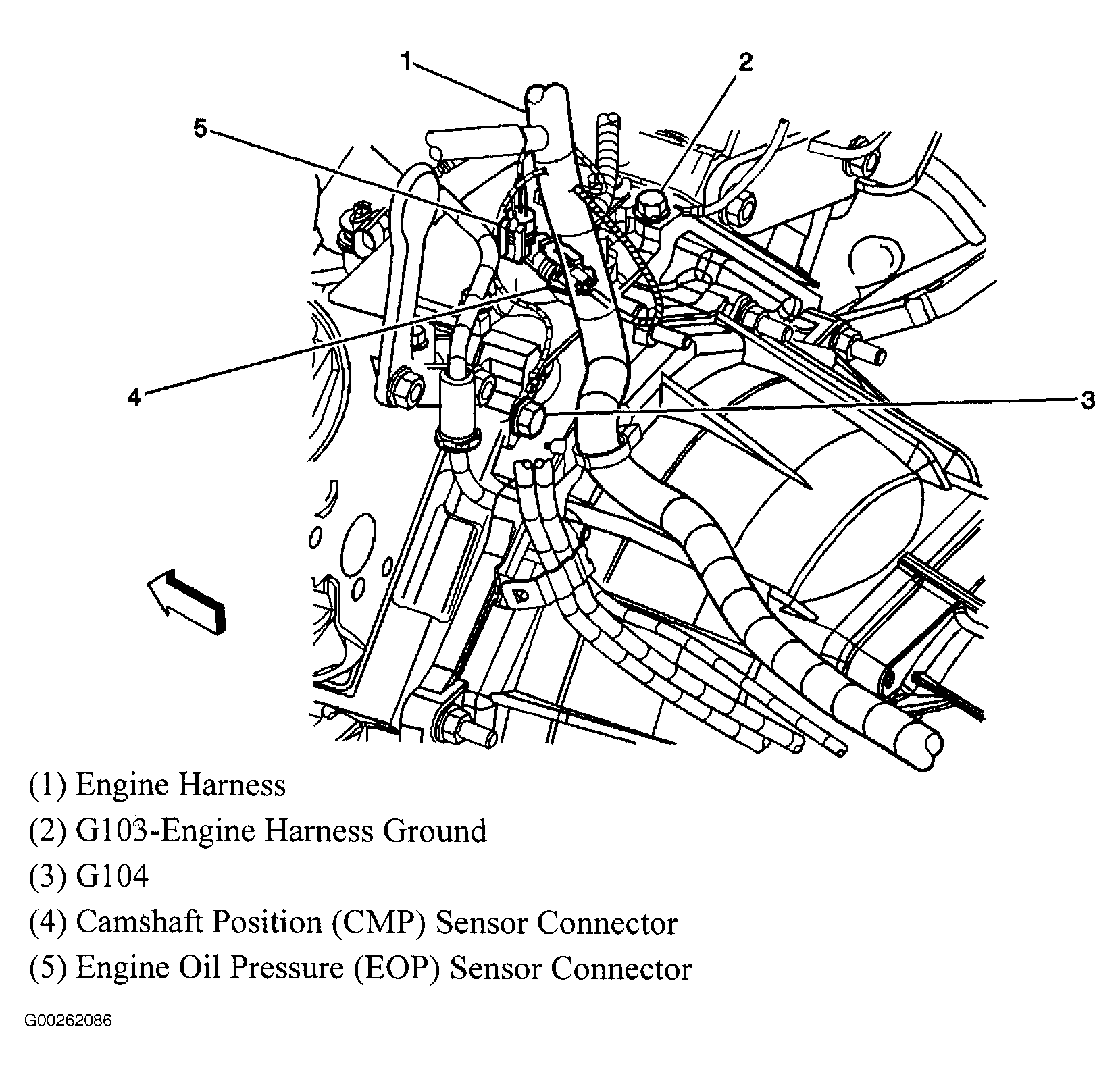 1
2
5
4
3

(1) Engine Harness
(2) G103-Engine Harness Ground
(3) G104
(4) Camshaft Position (CMP) Sensor Connector
(5) Engine Oil Pressure (EOP) Sensor Connector

G00262086