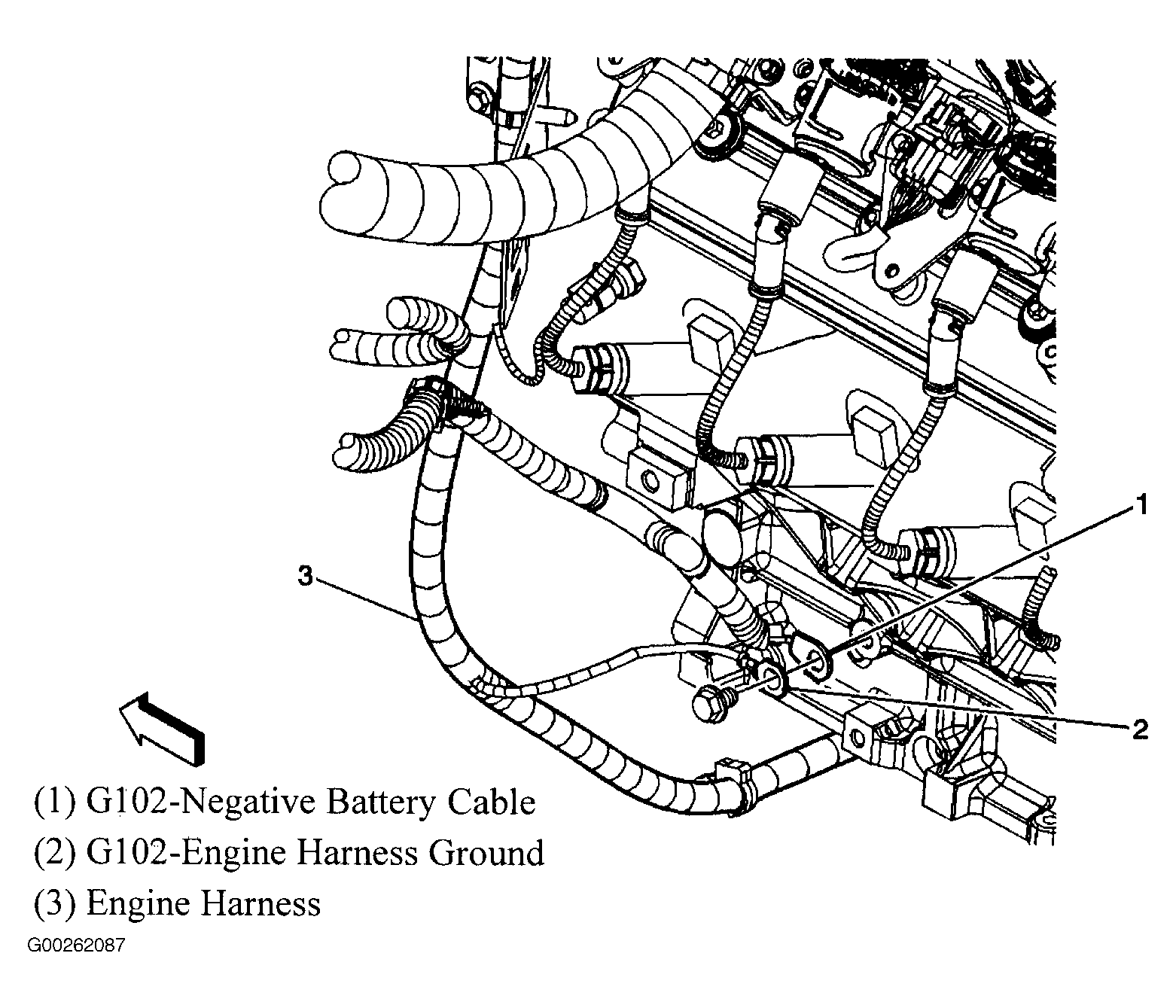 1

3

2

(1) G102-Negative Battery Cable
(2) G102-Engine Harness Ground
(3) Engine Harness

G00262087