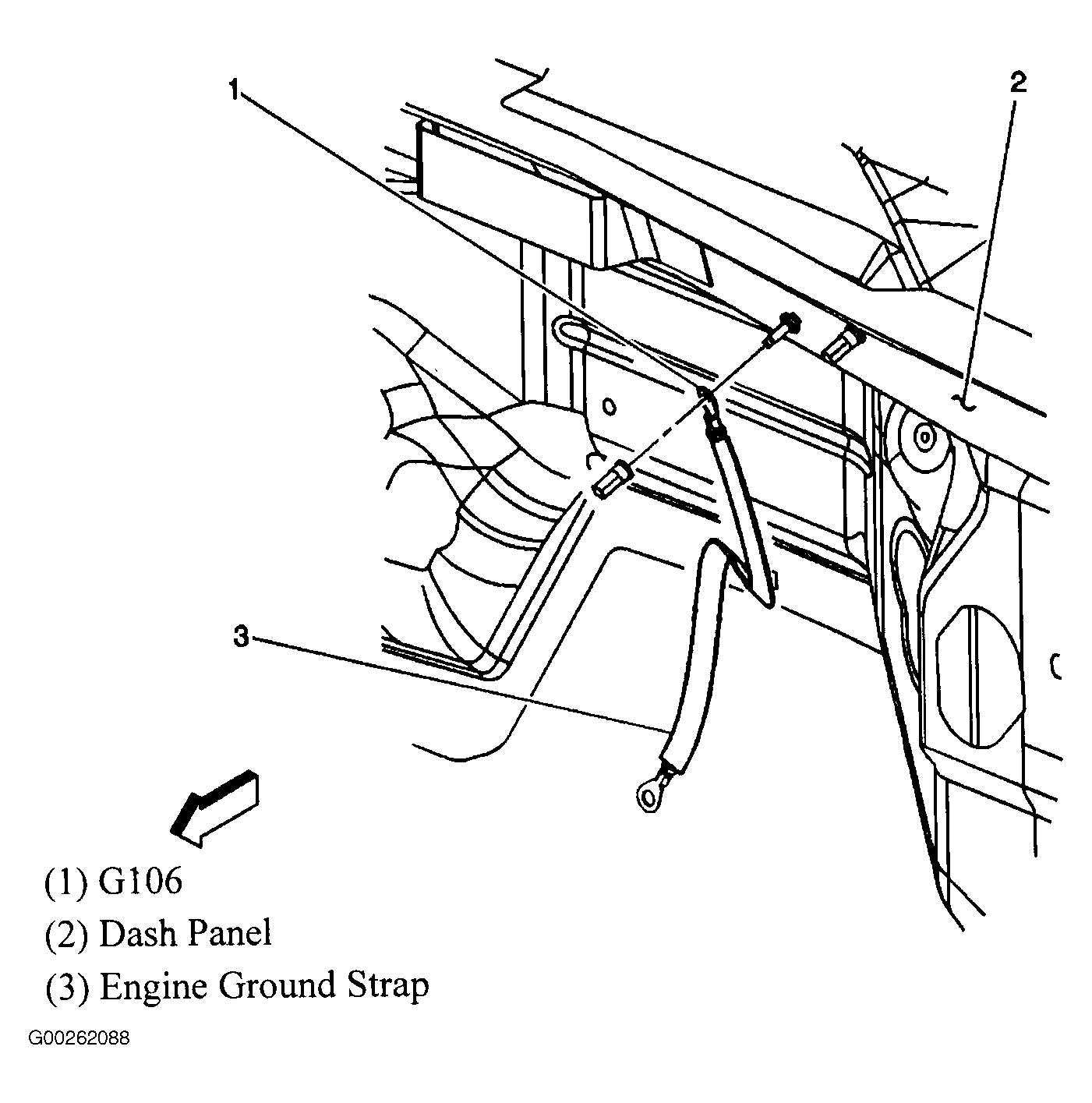 1

2

3

(1) G106

(2) Dash Panel

(3) Engine Ground Strap

G00262088