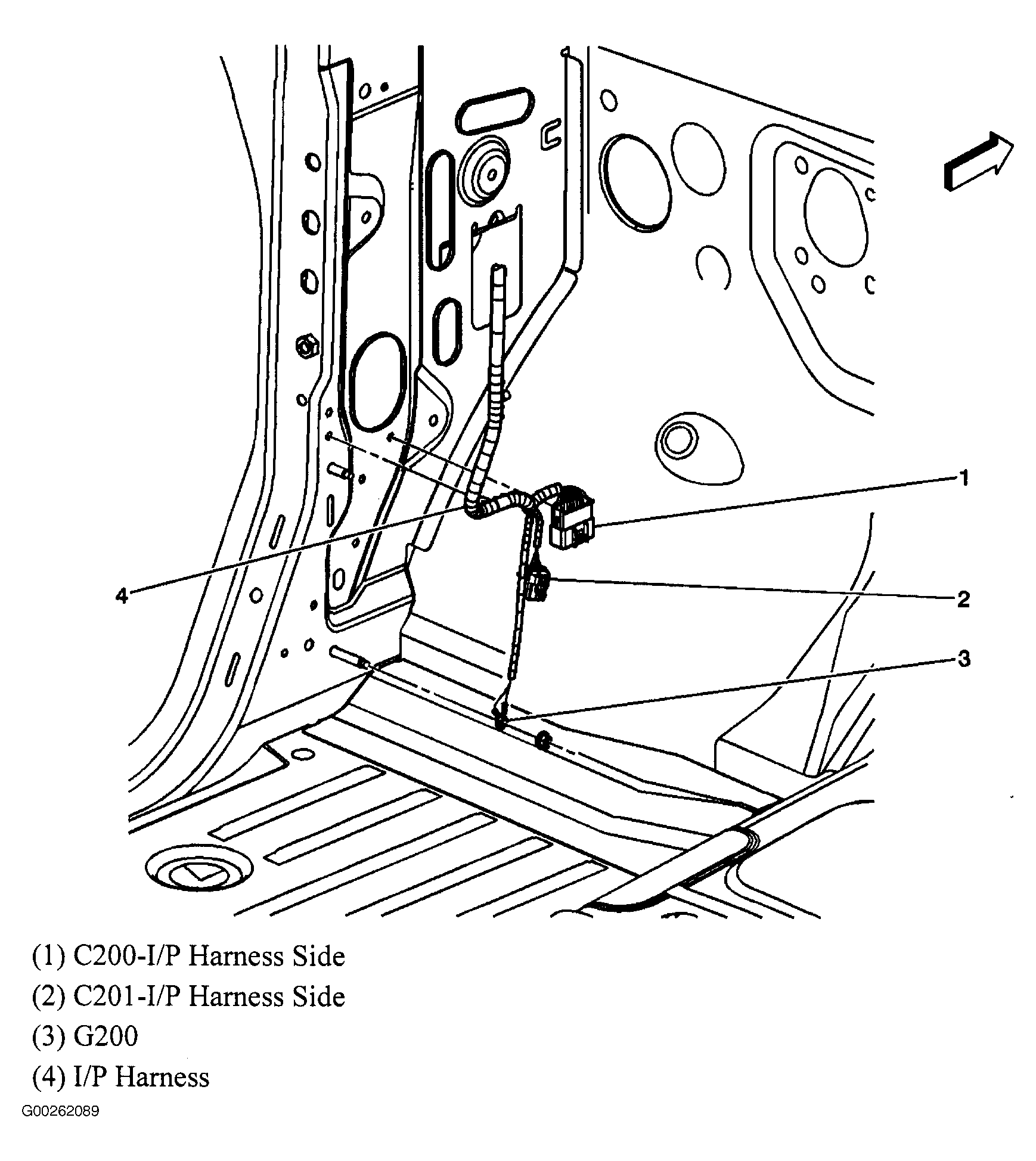 1
4
2
3

(1) C200-I/P Harness Side
(2) C201-I/P Harness Side
(3) G200
(4) I/P Harness

G00262089