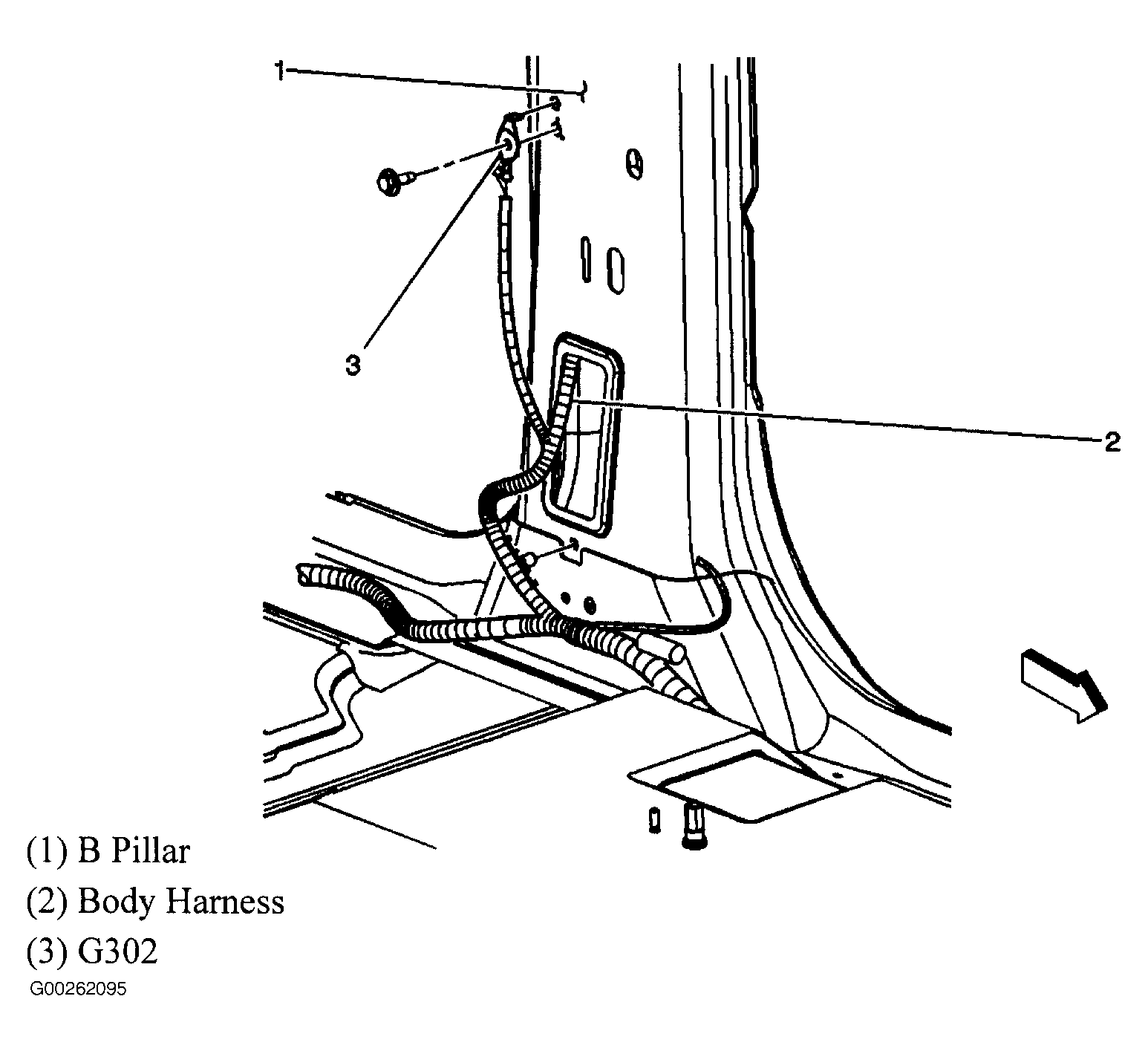 1
3
2

(1) B Pillar
(2) Body Harness
(3) G302
G00262095