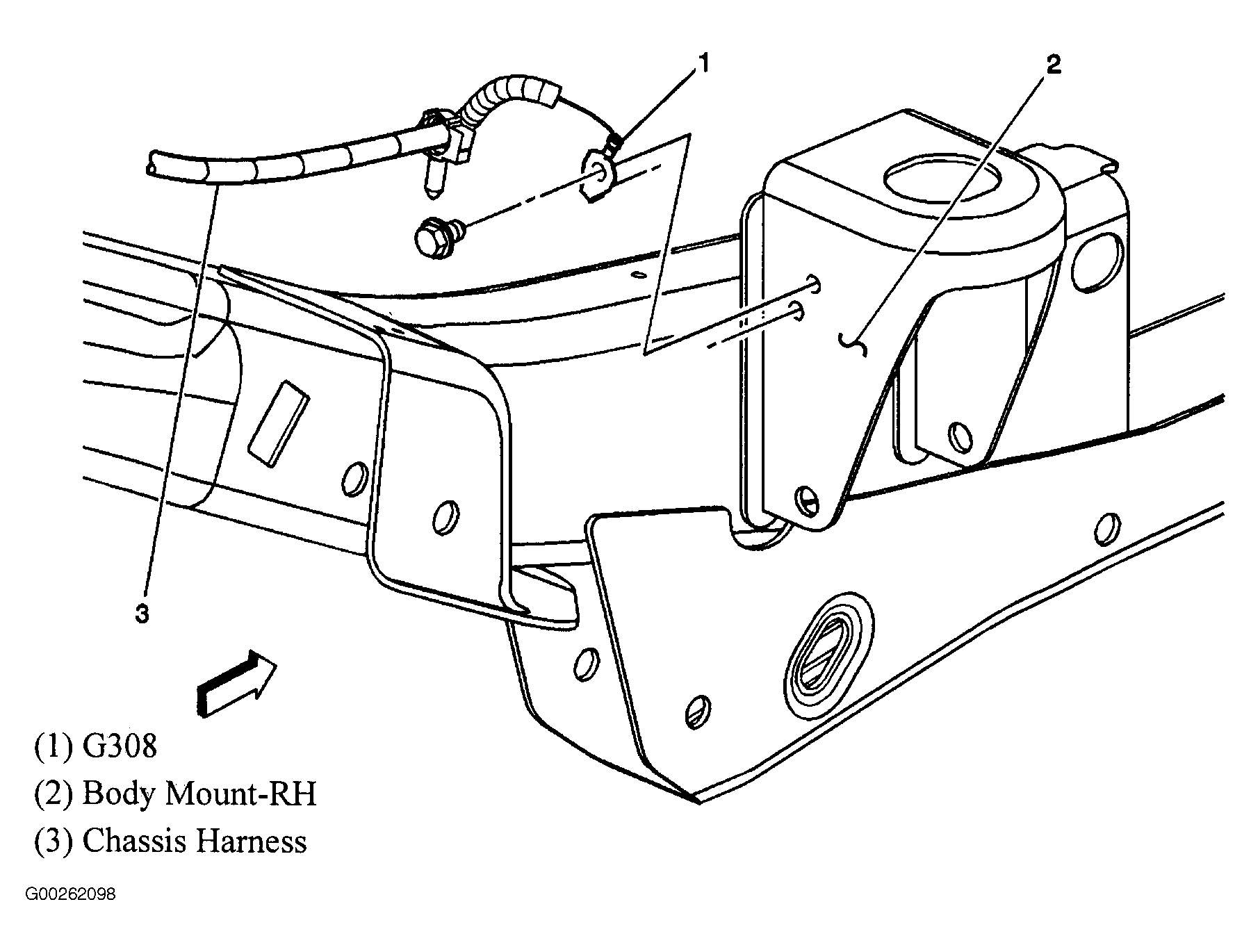 1
2
3

(1) G308
(2) Body Mount-RH
(3) Chassis Harness

G00262098