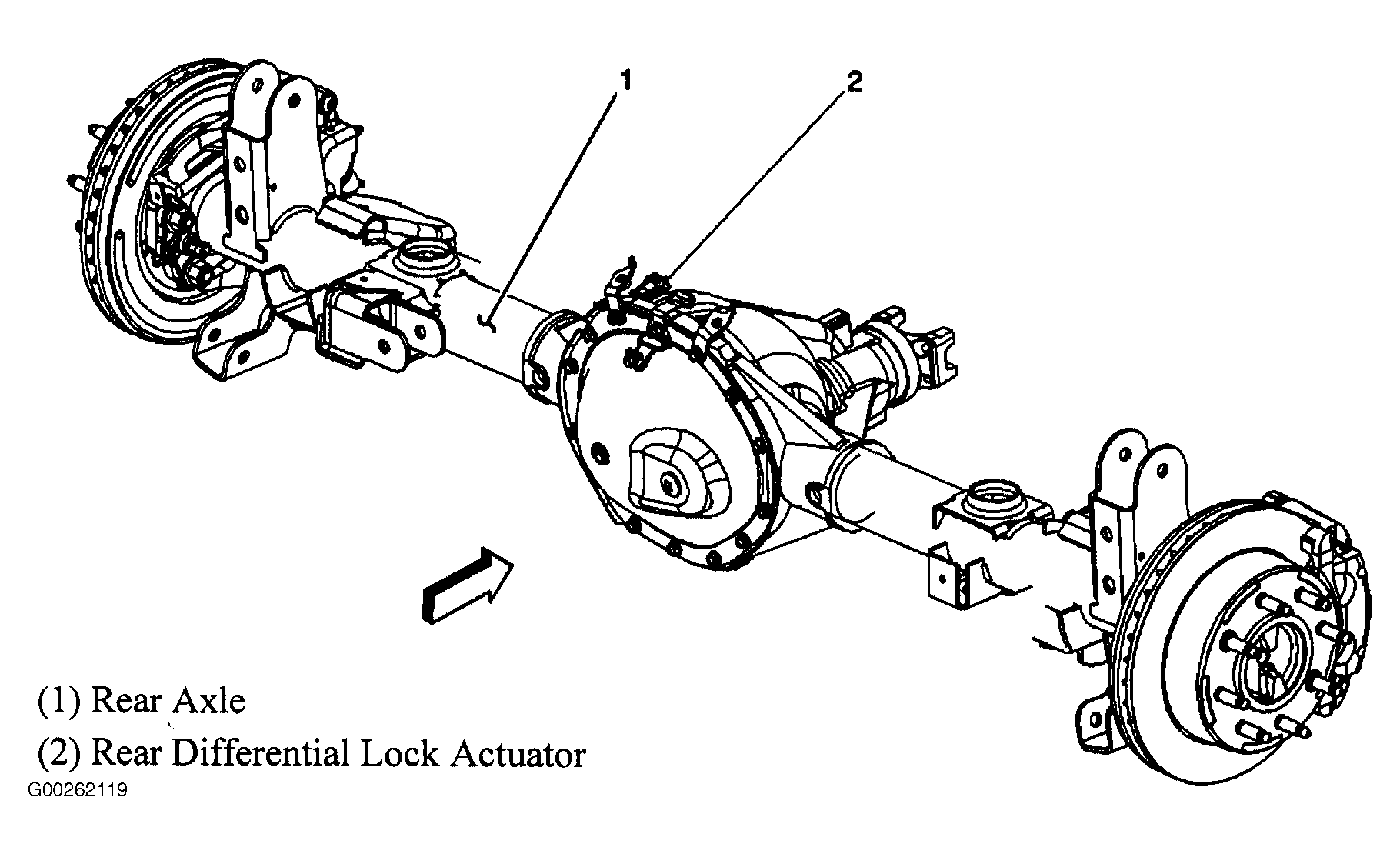 1

2

(1) Rear Axle
(2) Rear Differential Lock Actuator

G00262119