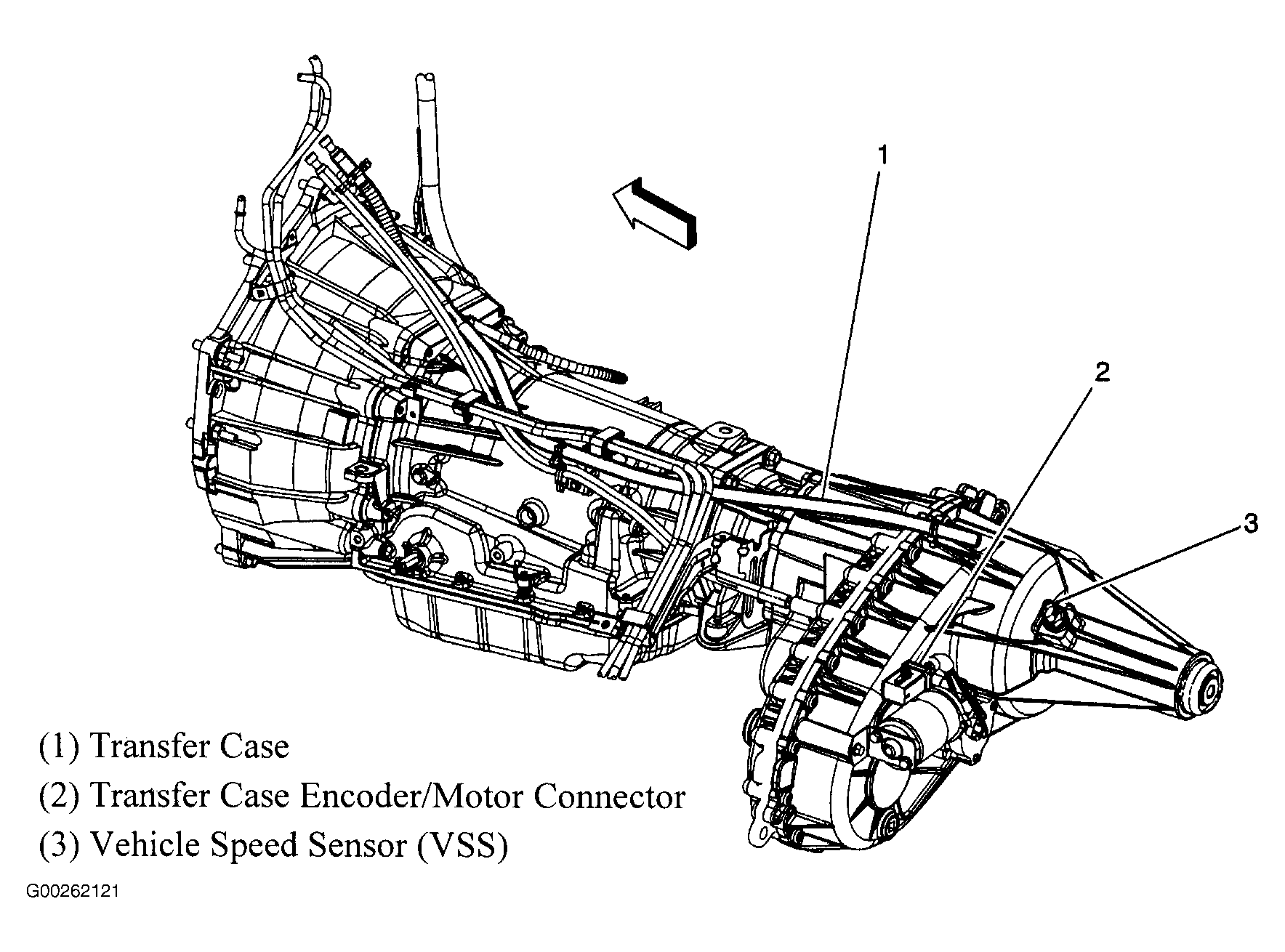 1
2
3
(1) Transfer Case
(2) Transfer Case Encoder/Motor Connector
(3) Vehicle Speed Sensor (VSS)
G00262121