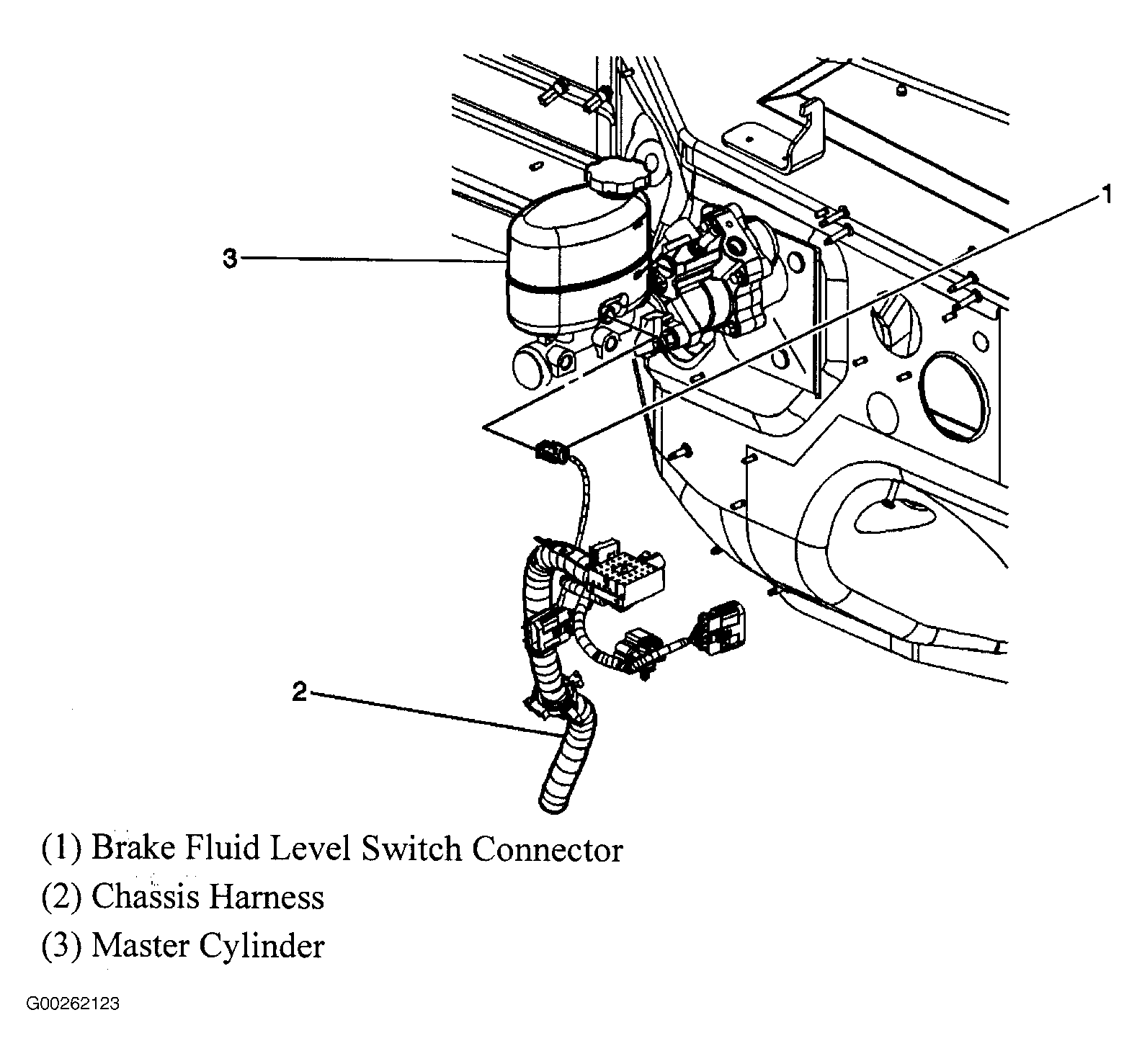 1

3

2

(1) Brake Fluid Level Switch Connector

(2) Chassis Harness

(3) Master Cylinder

G00262123