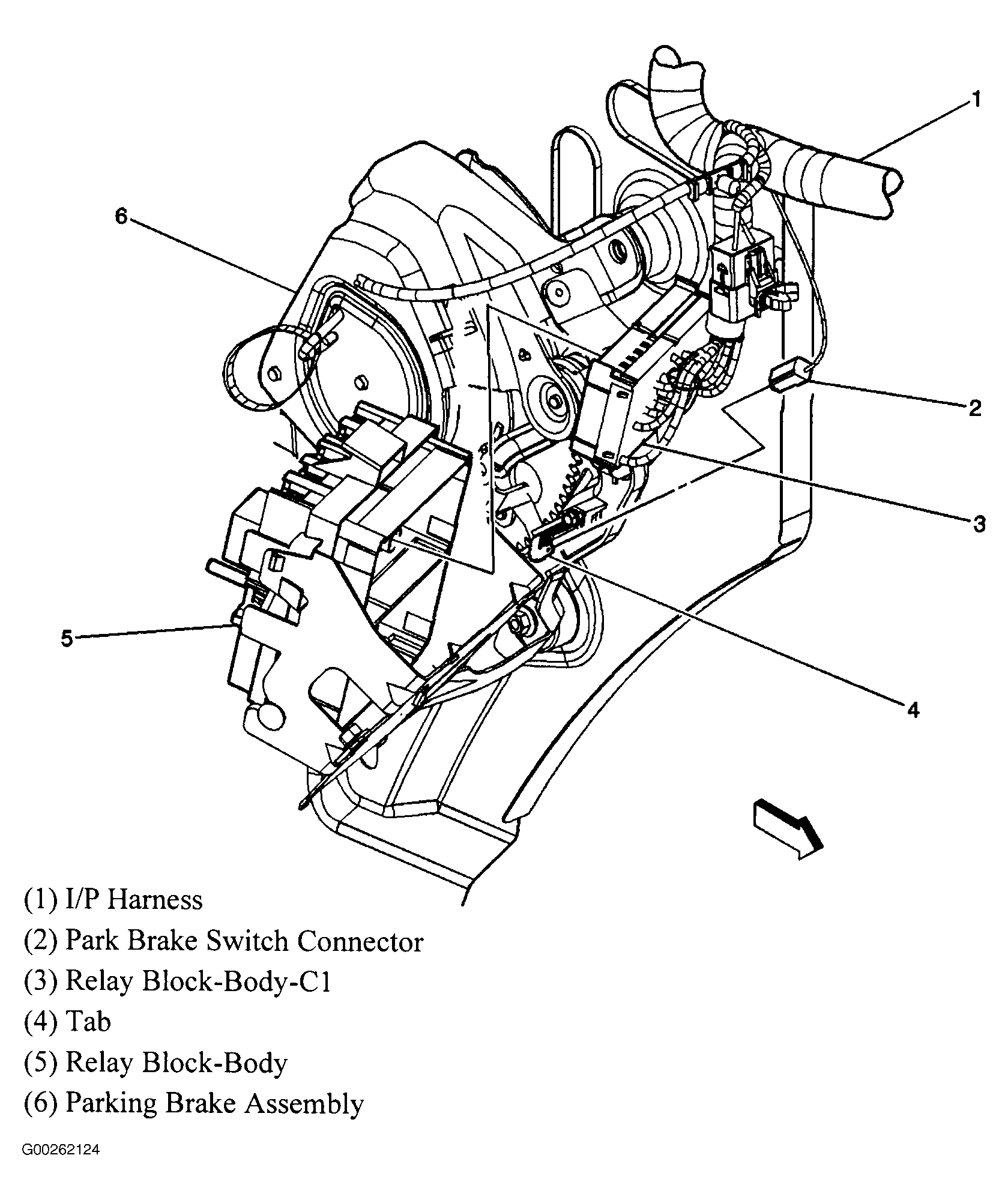 1

6

2

3

5

4

(1) I/P Harness

(2) Park Brake Switch Connector

(3) Relay Block-Body-C1

(4) Tab

(5) Relay Block-Body

(6) Parking Brake Assembly

G00262124