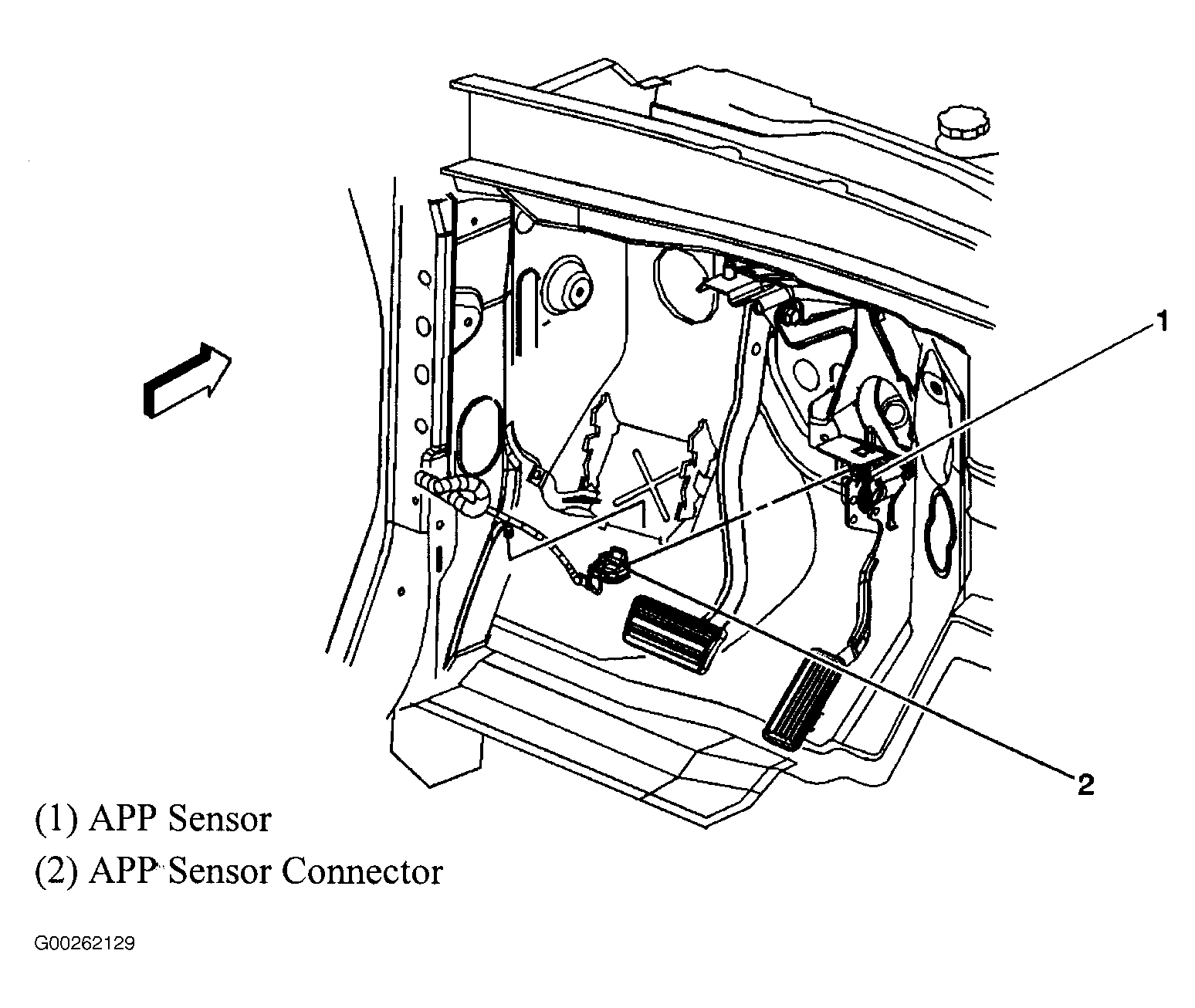 1

2

(1) APP Sensor

(2) APP Sensor Connector

G00262129