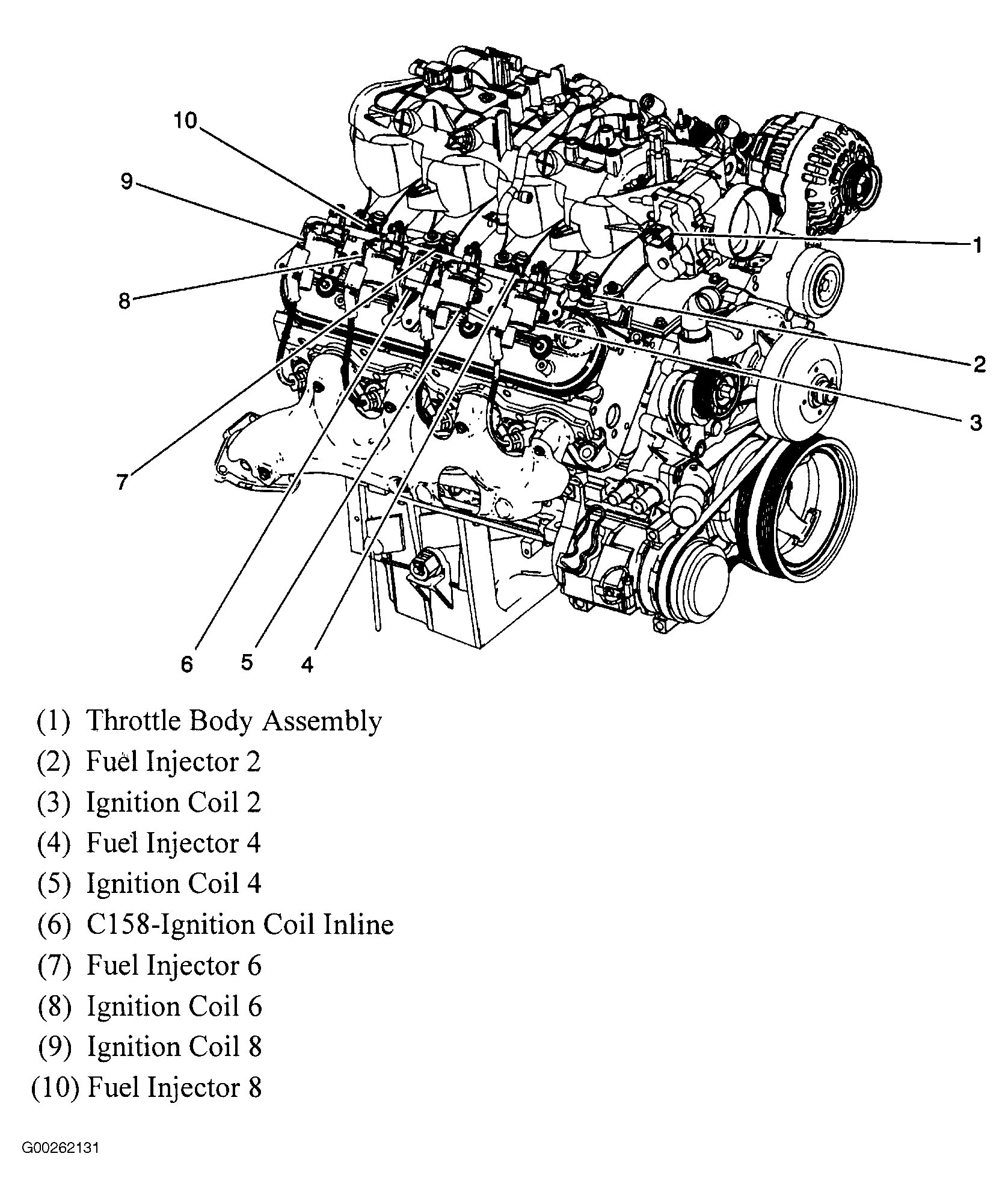 10
9
8
7
6
5
4
1
2
3

(1) Throttle Body Assembly
(2) Fuel Injector 2
(3) Ignition Coil 2
(4) Fuel Injector 4
(5) Ignition Coil 4
(6) C158-Ignition Coil Inline
(7) Fuel Injector 6
(8) Ignition Coil 6
(9) Ignition Coil 8
(10) Fuel Injector 8

G00262131