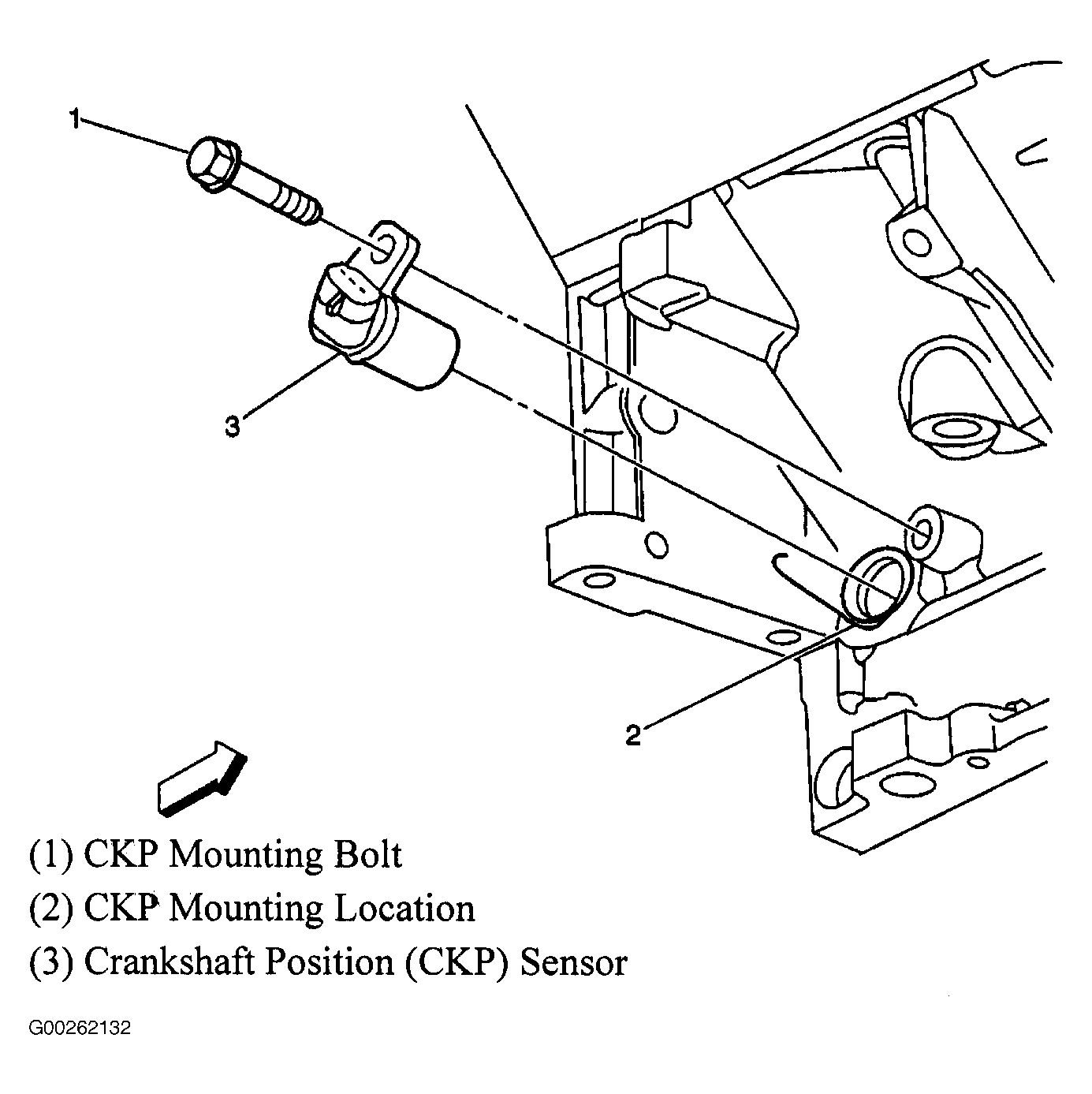 1

3

2

(1) CKP Mounting Bolt
(2) CKP Mounting Location
(3) Crankshaft Position (CKP) Sensor

G00262132