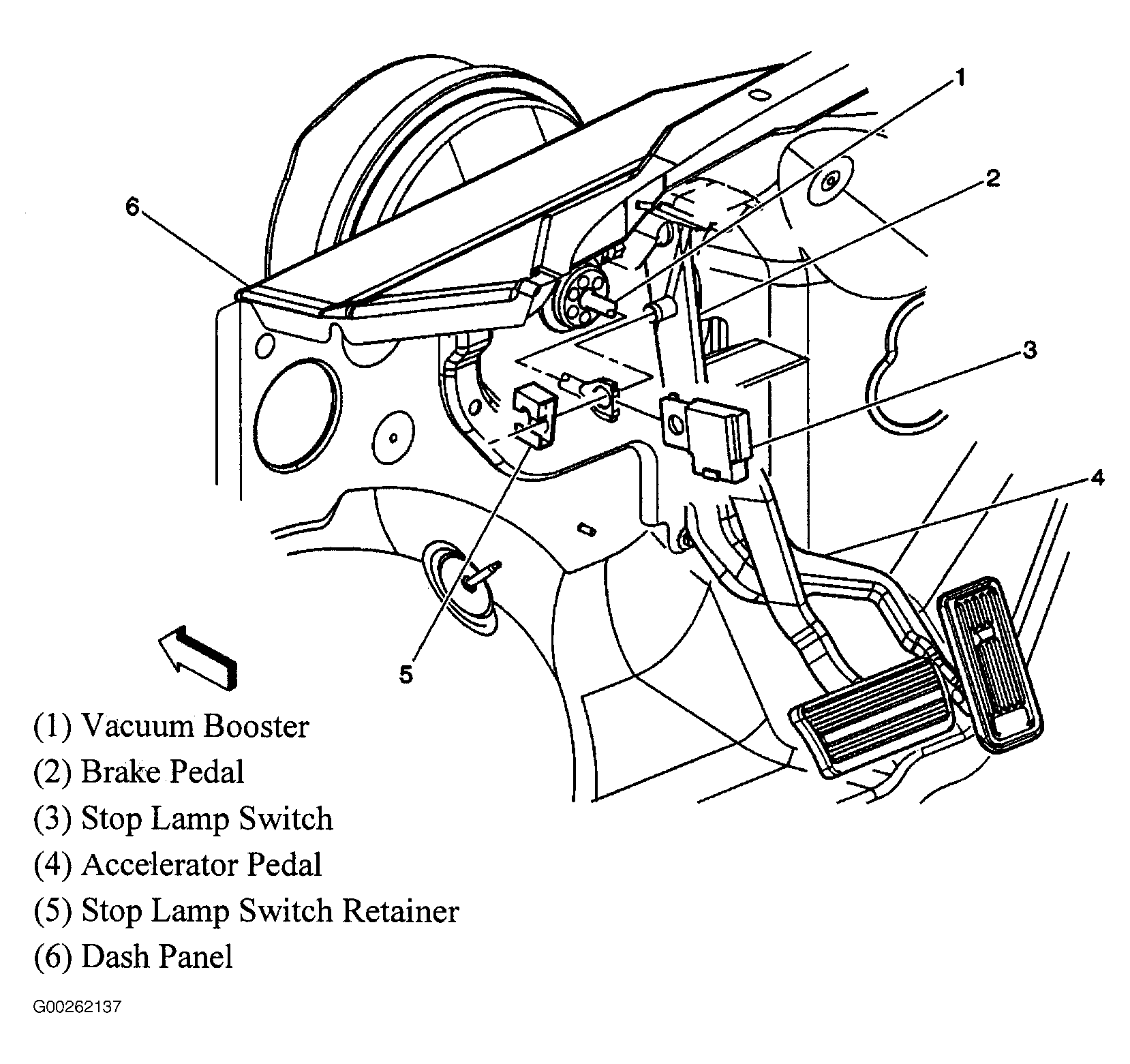 1
2
6
3
4
5

(1) Vacuum Booster
(2) Brake Pedal
(3) Stop Lamp Switch
(4) Accelerator Pedal
(5) Stop Lamp Switch Retainer
(6) Dash Panel

G00262137