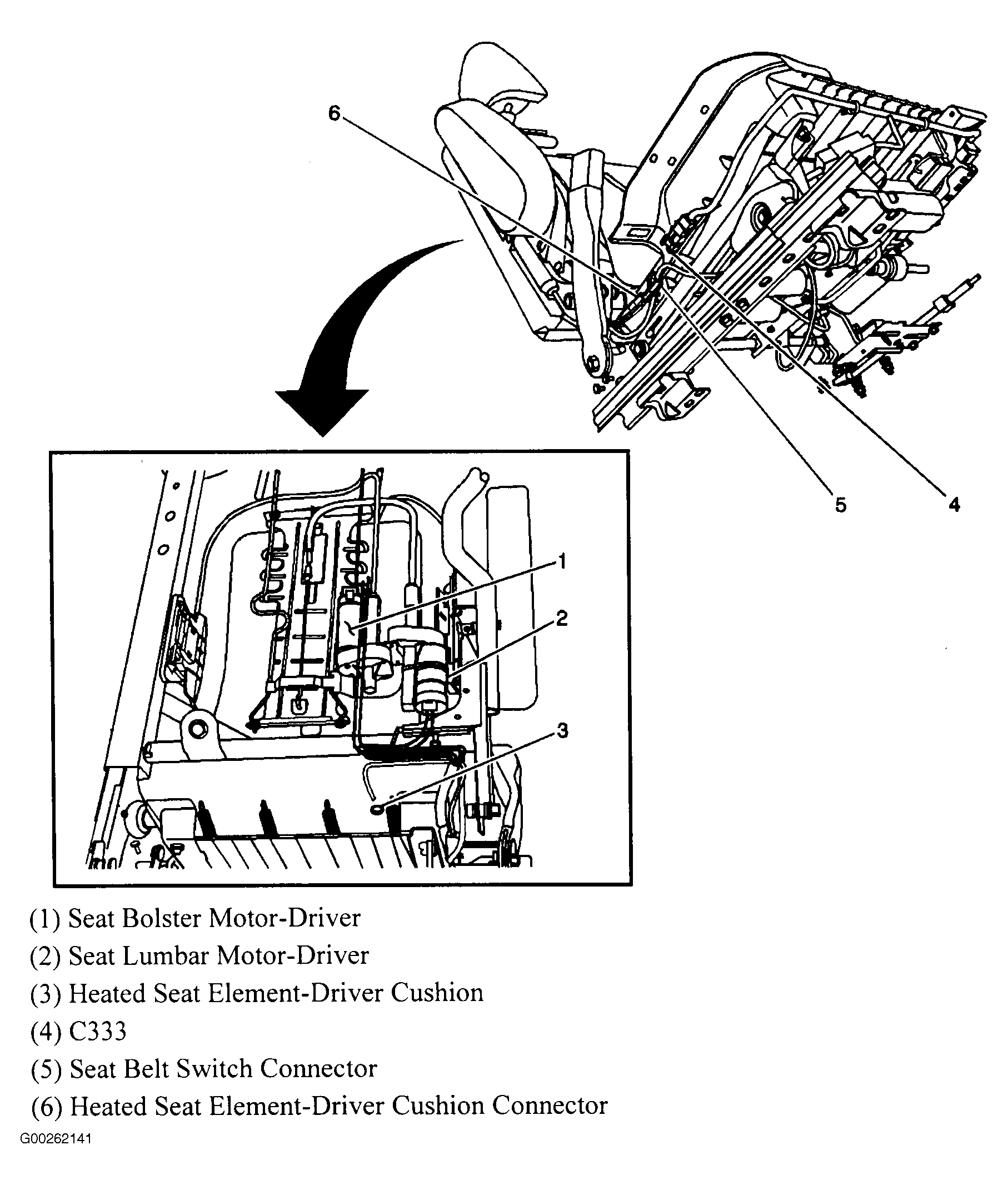 6

5

4

1

2

3

(1) Seat Bolster Motor-Driver

(2) Seat Lumbar Motor-Driver

(3) Heated Seat Element-Driver Cushion

(4) C333

(5) Seat Belt Switch Connector

(6) Heated Seat Element-Driver Cushion Connector

G00262141