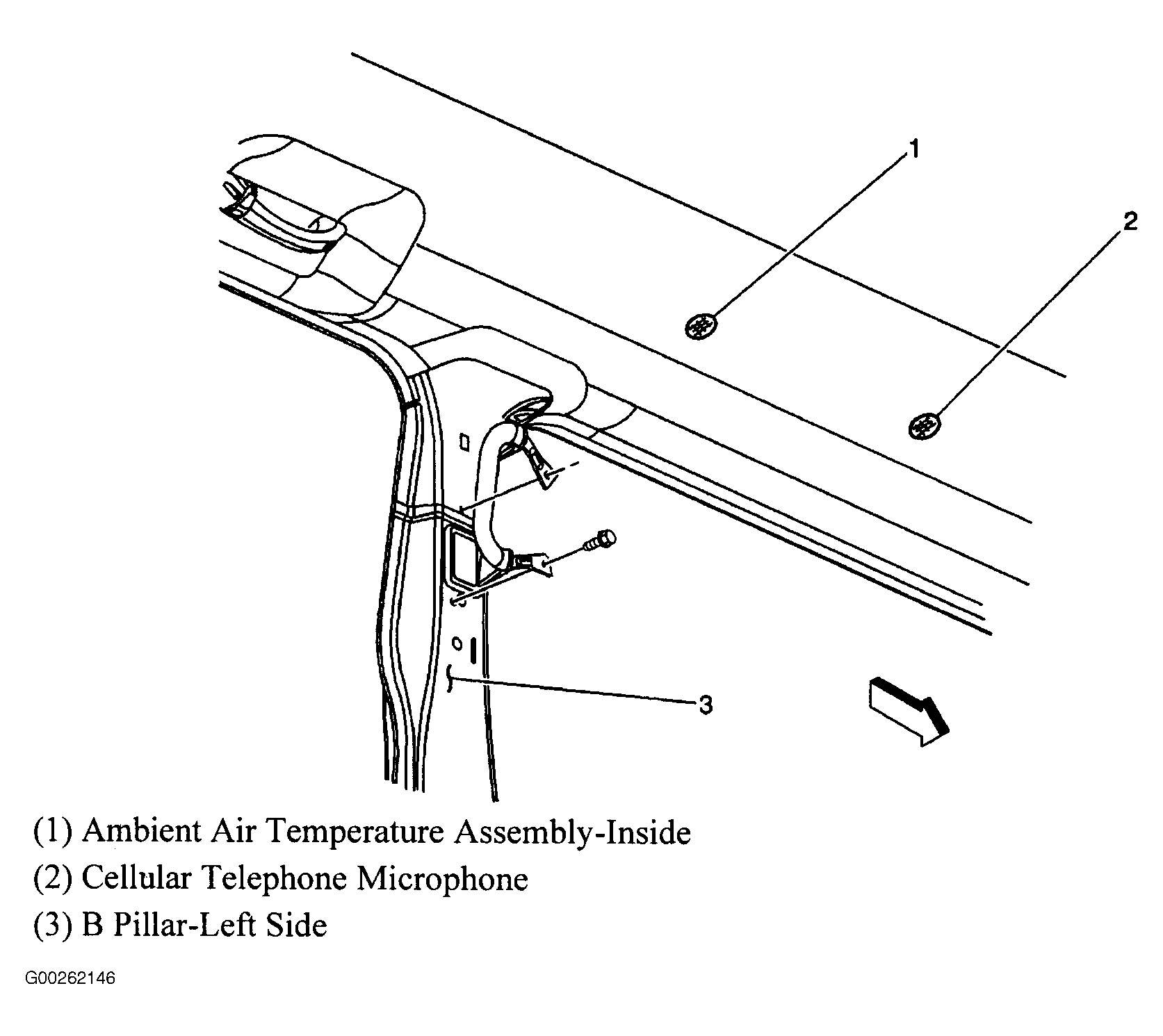 1
2
3

(1) Ambient Air Temperature Assembly-Inside
(2) Cellular Telephone Microphone
(3) B Pillar-Left Side

G00262146