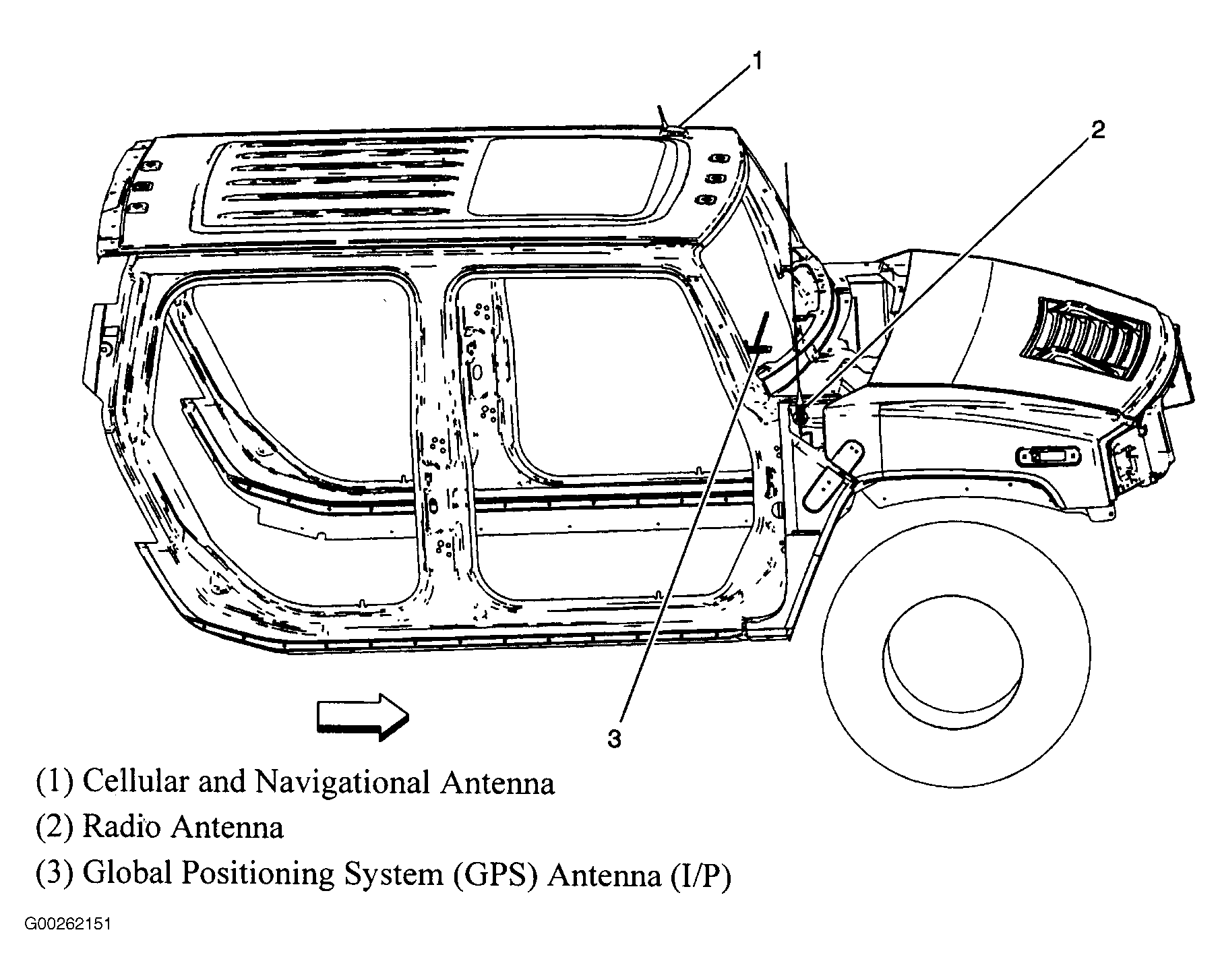 1

2

3

(1) Cellular and Navigational Antenna
(2) Radio Antenna
(3) Global Positioning System (GPS) Antenna (I/P)

G00262151