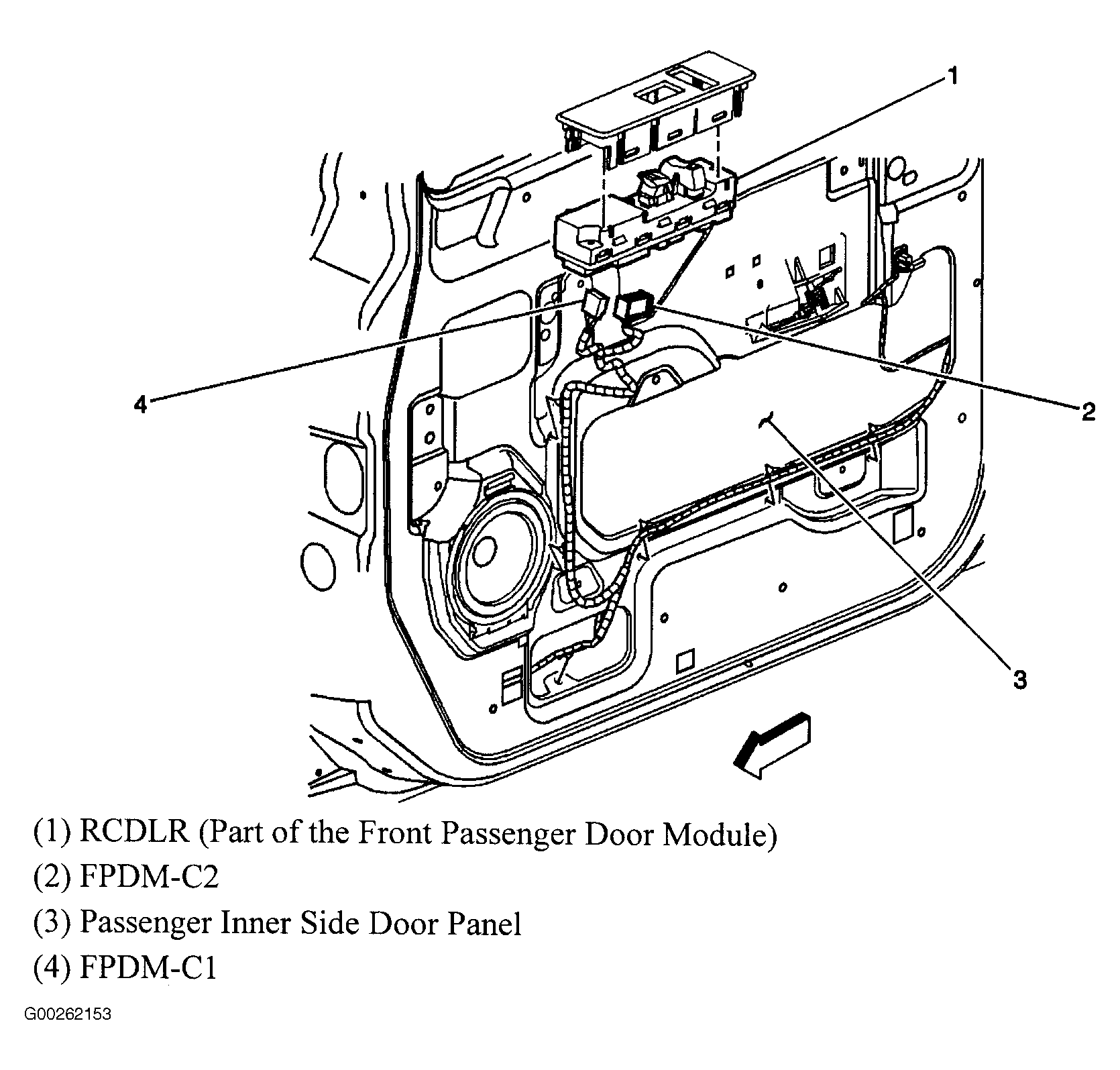 1

4

2

3

(1) RCDLR (Part of the Front Passenger Door Module)
(2) FPDM-C2
(3) Passenger Inner Side Door Panel
(4) FPDM-C1

G00262153