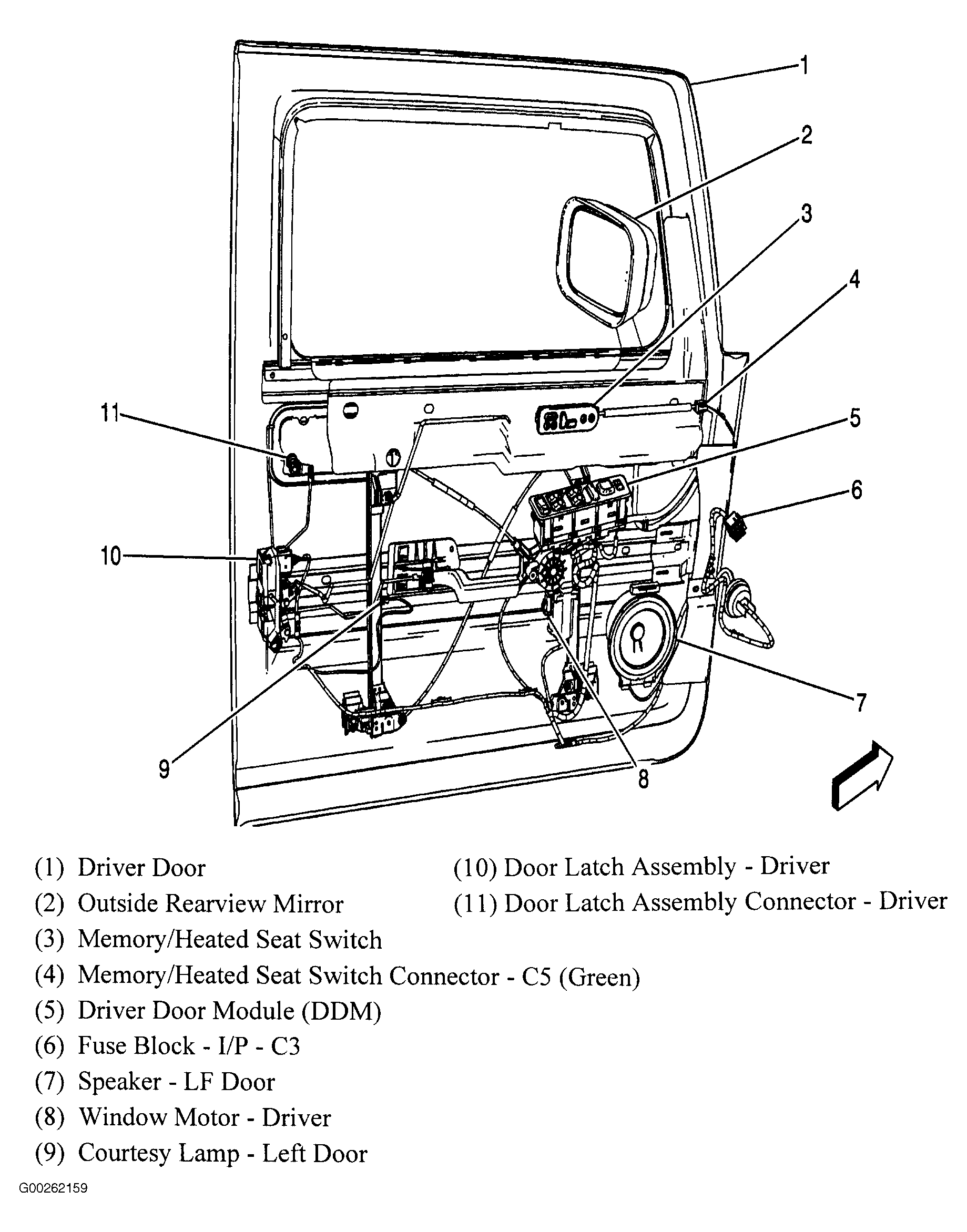 1
2
3
4
11
5
6
10
7
9
8

(1) Driver Door
(2) Outside Rearview Mirror
(3) Memory/Heated Seat Switch
(4) Memory/Heated Seat Switch Connector - C5 (Green)
(5) Driver Door Module (DDM)
(6) Fuse Block - I/P - C3
(7) Speaker - LF Door
(8) Window Motor - Driver
(9) Courtesy Lamp - Left Door

(10) Door Latch Assembly - Driver
(11) Door Latch Assembly Connector - Driver

G00262159